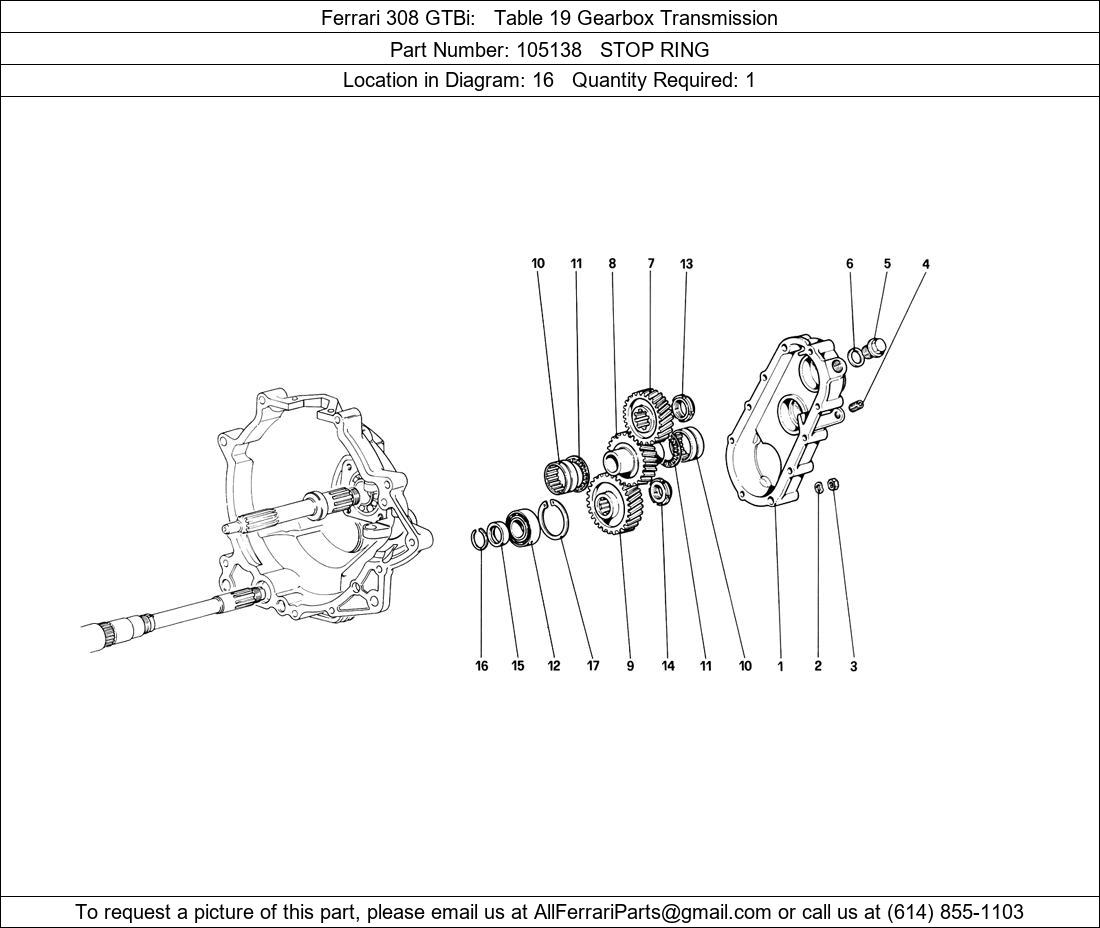 Ferrari 308 GTBi: Table 19 Gearbox Transmission

Part Number: 105138 STOP RING

Location in Diagram: 16 Quantity Required: 1

10 11 8 7 13 6 5 4

16 15 12 17 9 14 11 10 1 2 3

To request a picture of this part, please email us at AllFerrariParts@gmail.com or call us at (614) 855-1103