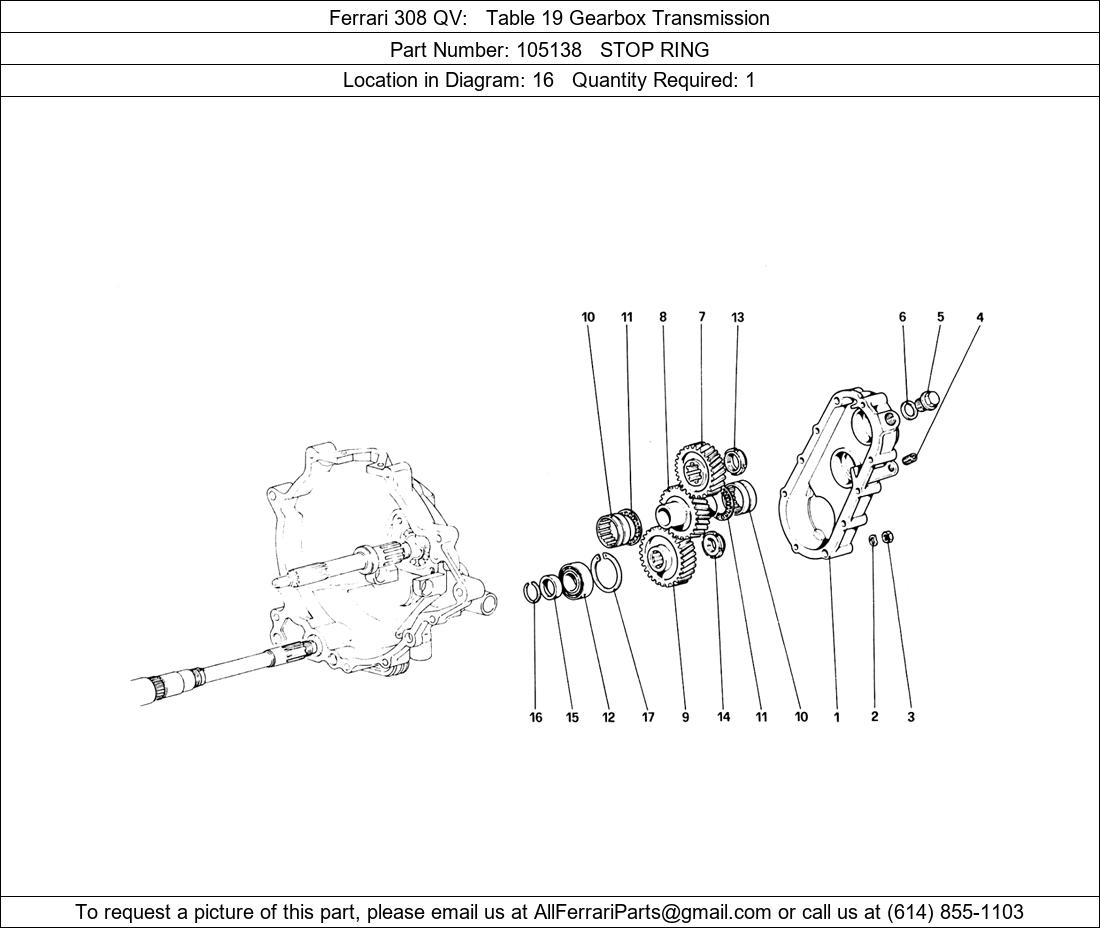 Ferrari 308 QV: Table 19 Gearbox Transmission

Part Number: 105138 STOP RING

Location in Diagram: 16 Quantity Required: 1

10 11 8 7 13 6 5 4

16 15 12 17 9 14 11 10 1 2 3

To request a picture of this part, please email us at AllFerrariParts@gmail.com or call us at (614) 855-1103