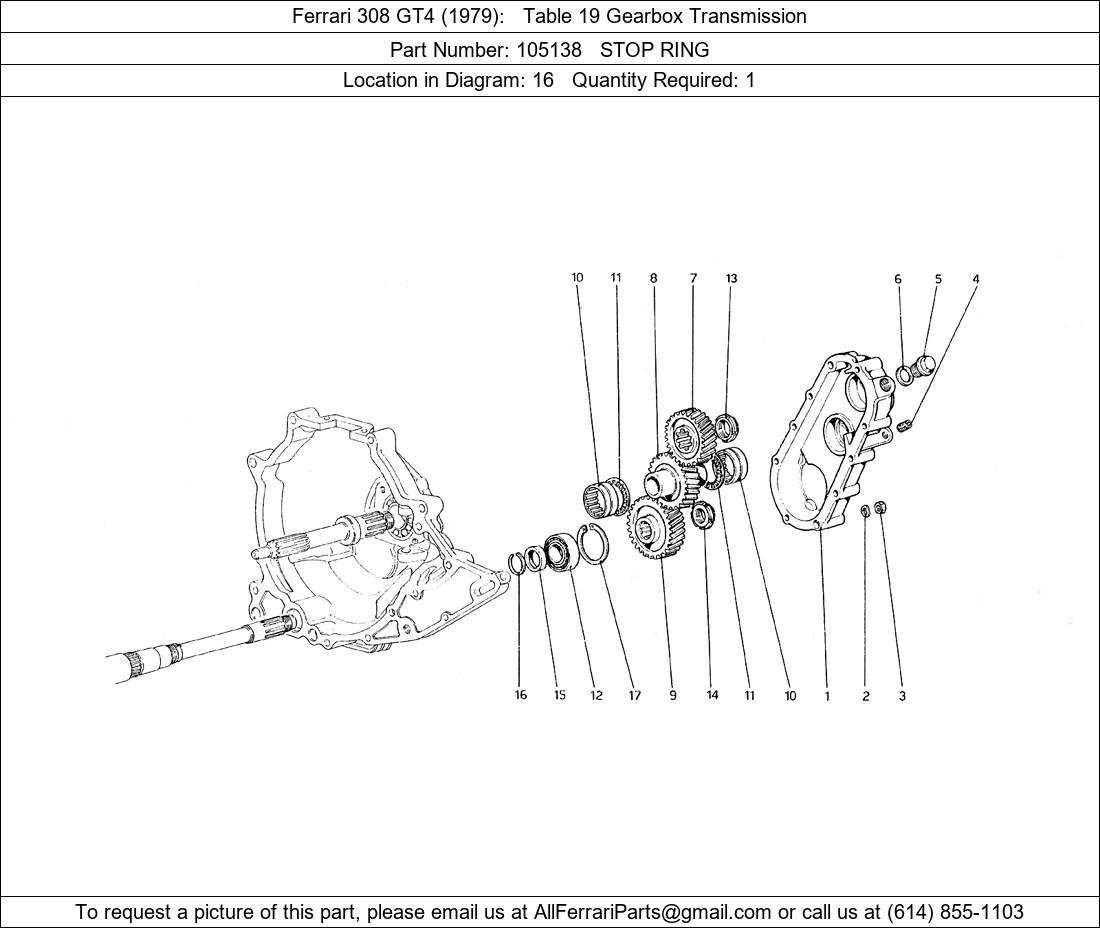 Ferrari 308 GT4 (1979): Table 19 Gearbox Transmission

Part Number: 105138 STOP RING

Location in Diagram: 16 Quantity Required: 1

10 11 8 7 13 6 5 4

16 15 12 17 9 14 11 10 1 2 3

To request a picture of this part, please email us at AllFerrariParts@gmail.com or call us at (614) 855-1103