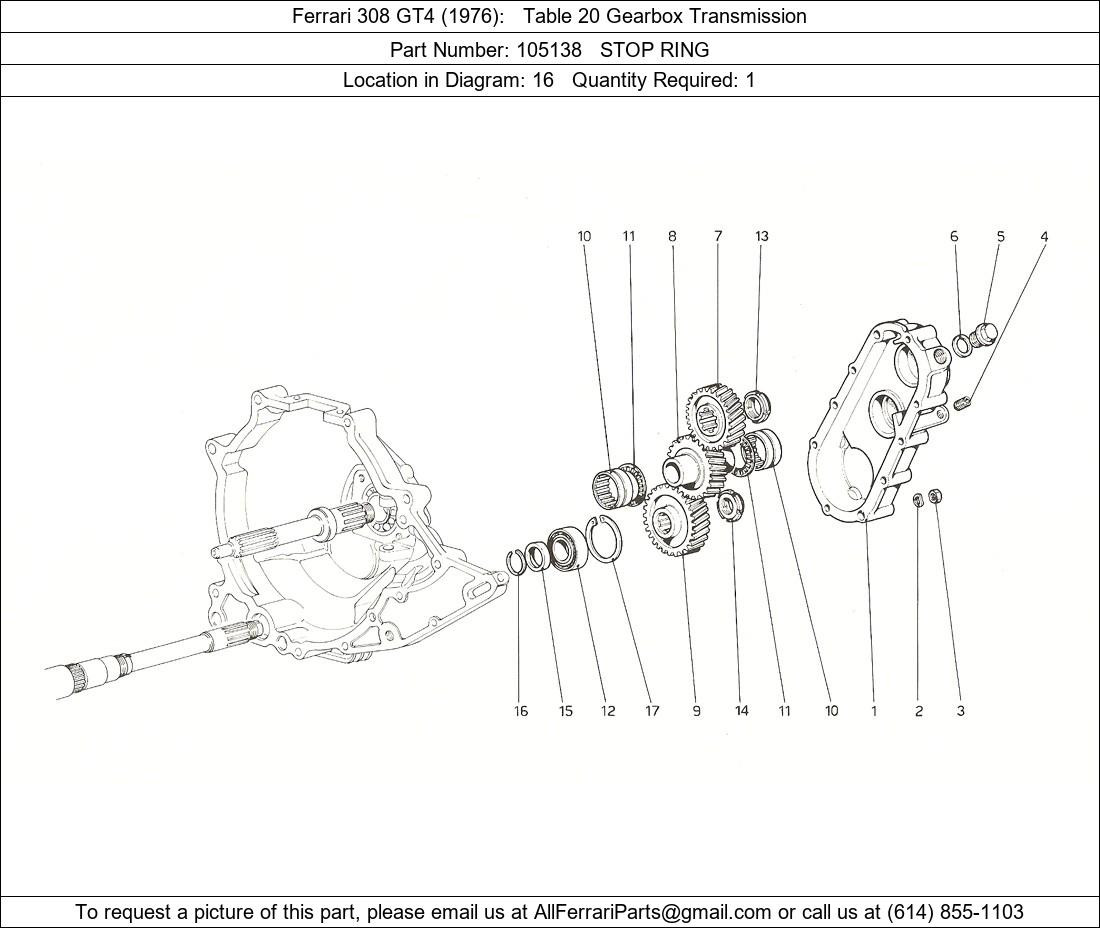 Ferrari 308 GT4 (1976):   Table 20 Gearbox Transmission

Part Number: 105138   STOP RING

Location in Diagram: 16   Quantity Required: 1

10 11 8 7 13 6 5 4

16 15 12 17 9 14 11 10 1 2 3

To request a picture of this part, please email us at AllFerrariParts@gmail.com or call us at (614) 855-1103