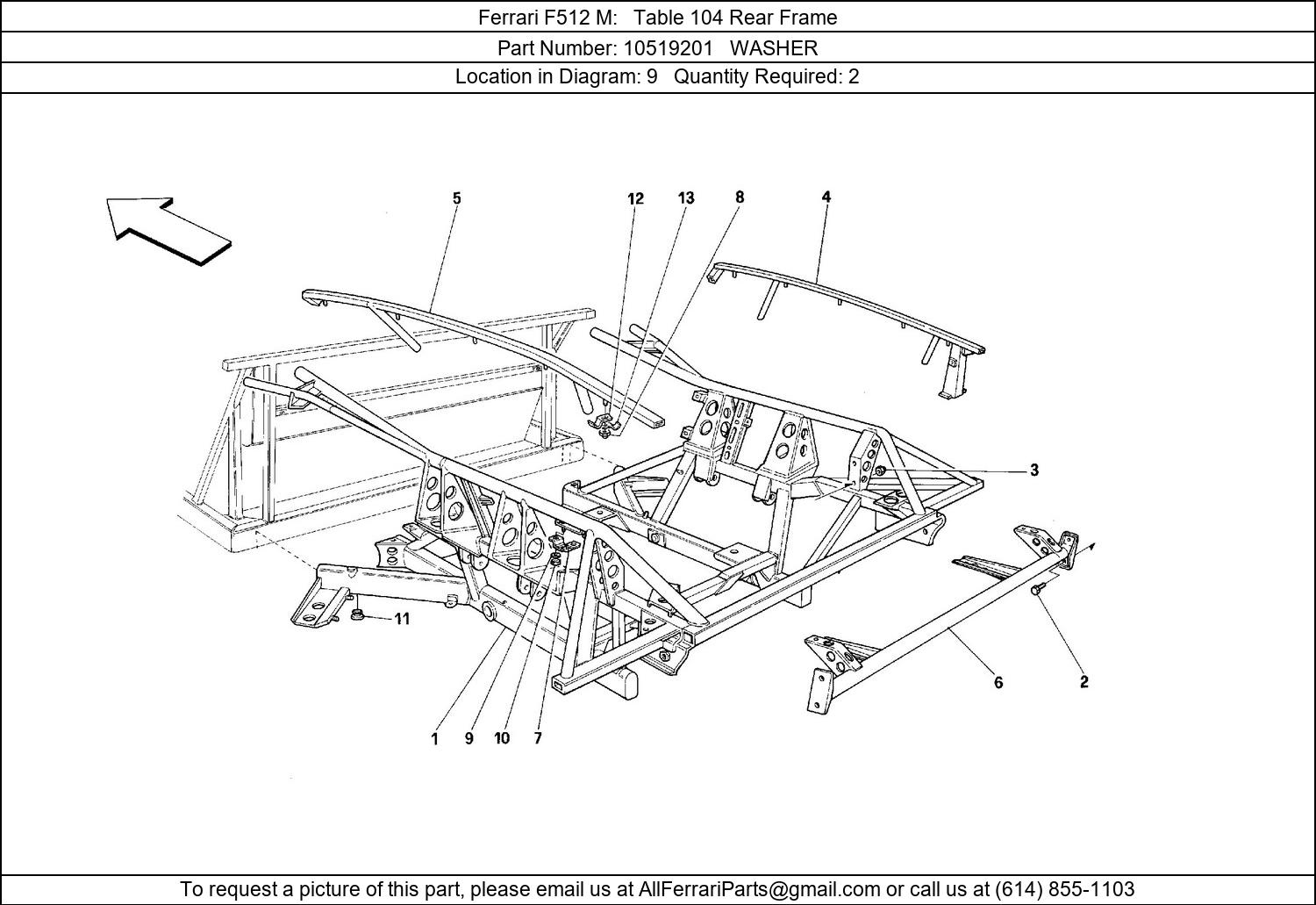 Ferrari F512 M: Table 104 Rear Frame

Part Number: 10519201 WASHER

Location in Diagram: 9 Quantity Required: 2

5
12
13
8
4
3
11
6
2
1
9
10
7

To request a picture of this part, please email us at AllFerrariParts@gmail.com or call us at (614) 855-1103