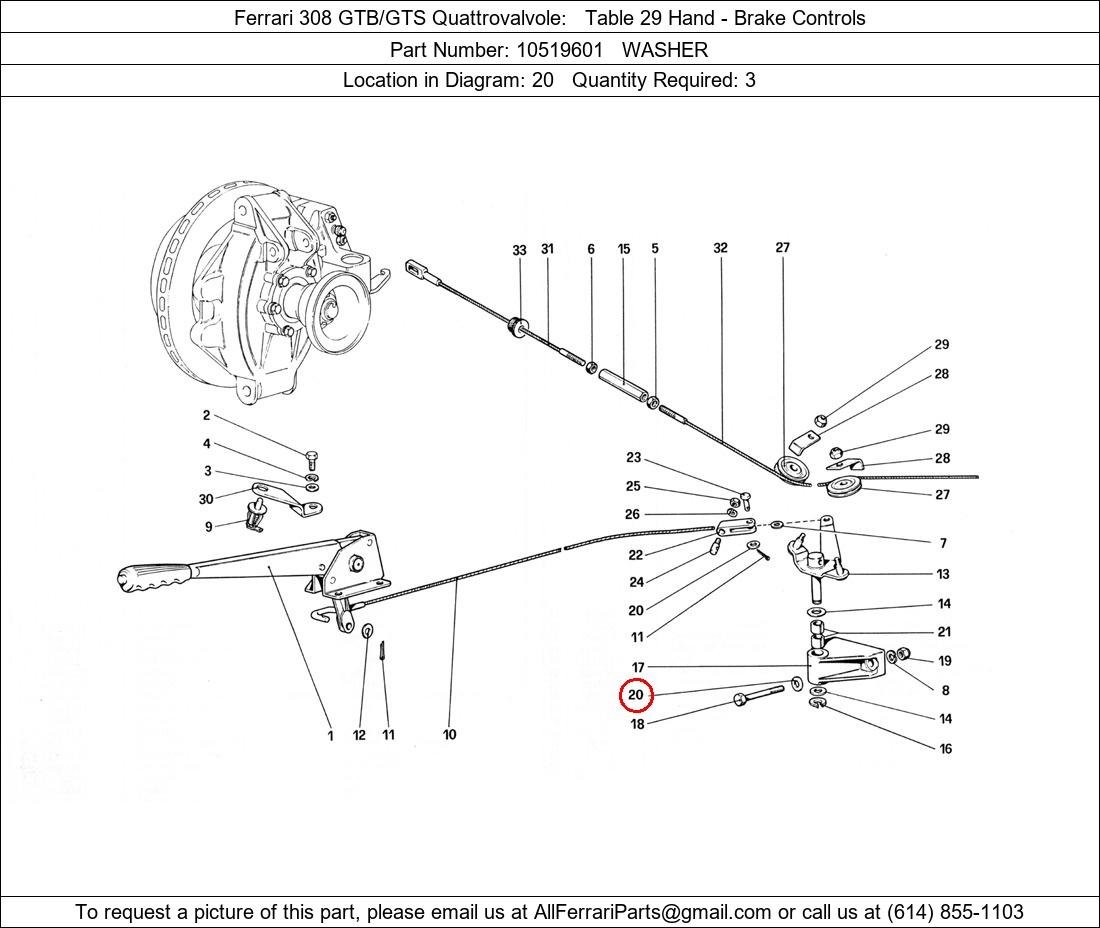 Ferrari 308 GTB/GTS Quattrovalvole: Table 29 Hand - Brake Controls

Part Number: 10519601 WASHER

Location in Diagram: 20 Quantity Required: 3

33 31 6 15 5 32 27

29
28
29
28
27

2
4
3
30
9

23
25
26
22
24
20
11

7
13
14
21
19
8
14
16

17
20
18

1 12 11 10

To request a picture of this part, please email us at AllFerrariParts@gmail.com or call us at (614) 855-1103