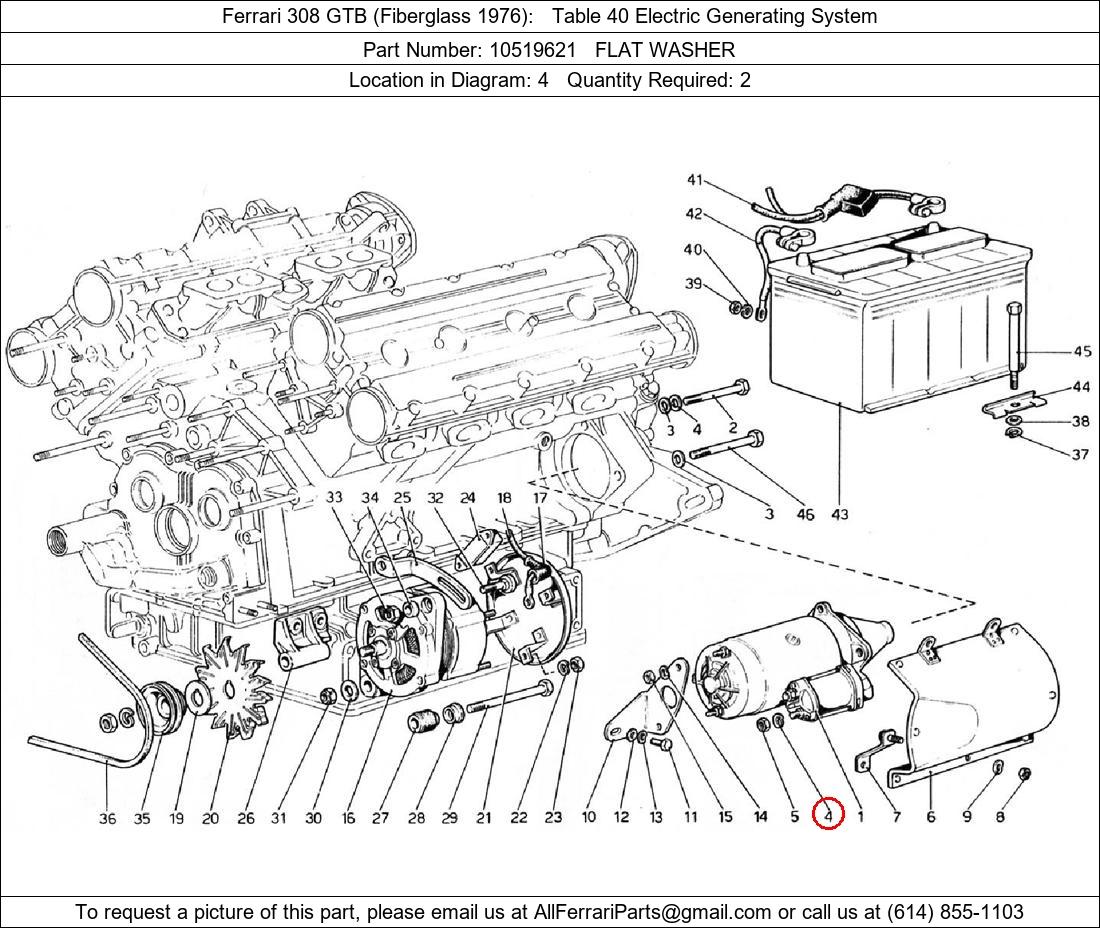 Ferrari 308 GTB (Fiberglass 1976): Table 40 Electric Generating System

Part Number: 10519621 FLAT WASHER

Location in Diagram: 4 Quantity Required: 2

41
42
40
39
45
44
38
37
3 4 2
3 46 43
33 34 25 32 24 18 17
36 35 19 20 26 31 30 16 27 28 29 21 22 23 10 12 13 11 15 14 5 4 1 7 6 9 8

To request a picture of this part, please email us at AllFerrariParts@gmail.com or call us at (614) 855-1103