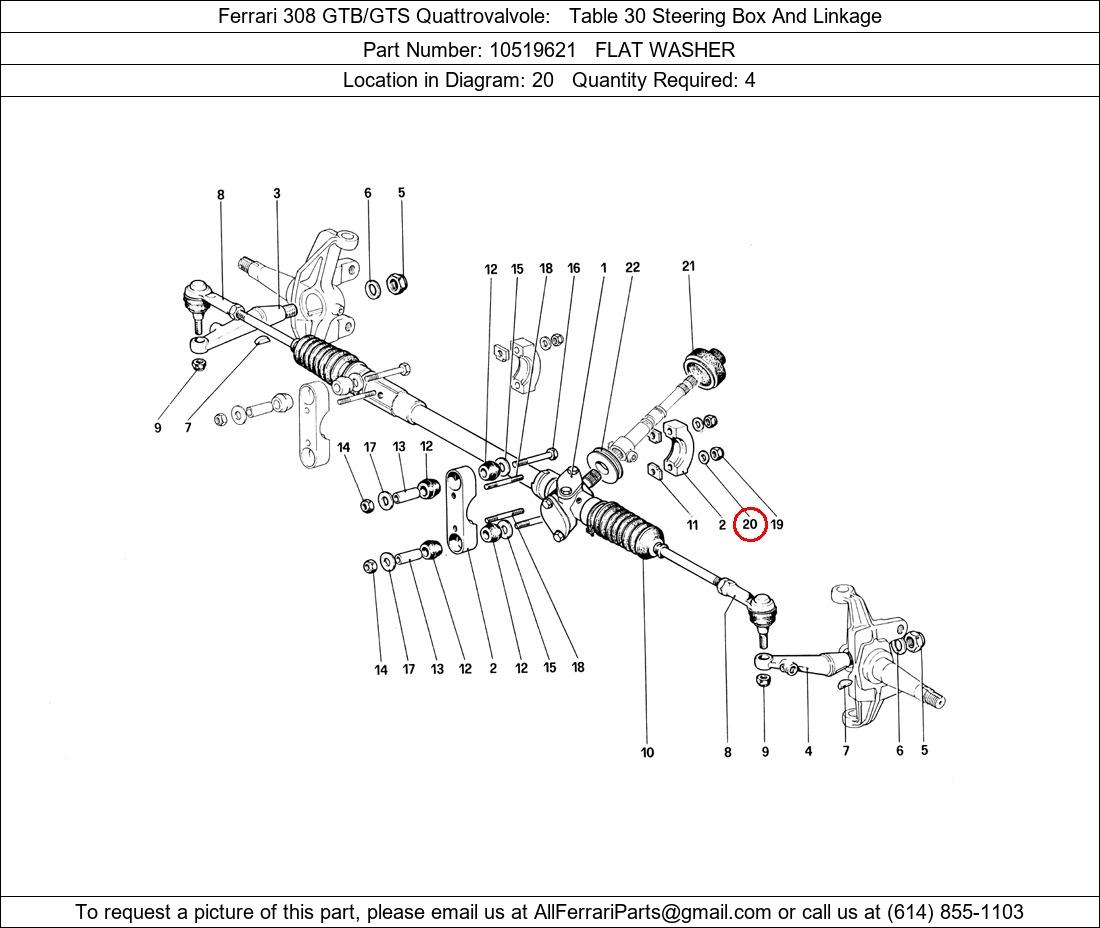 Ferrari 308 GTB/GTS Quattrovalvole: Table 30 Steering Box And Linkage

Part Number: 10519621 FLAT WASHER

Location in Diagram: 20 Quantity Required: 4

8 3 6 5 12 15 18 16 1 22 21 9 7 14 17 13 12 11 2 20 19 14 17 13 12 2 12 15 18 10 8 9 4 7 6 5

To request a picture of this part, please email us at AllFerrariParts@gmail.com or call us at (614) 855-1103