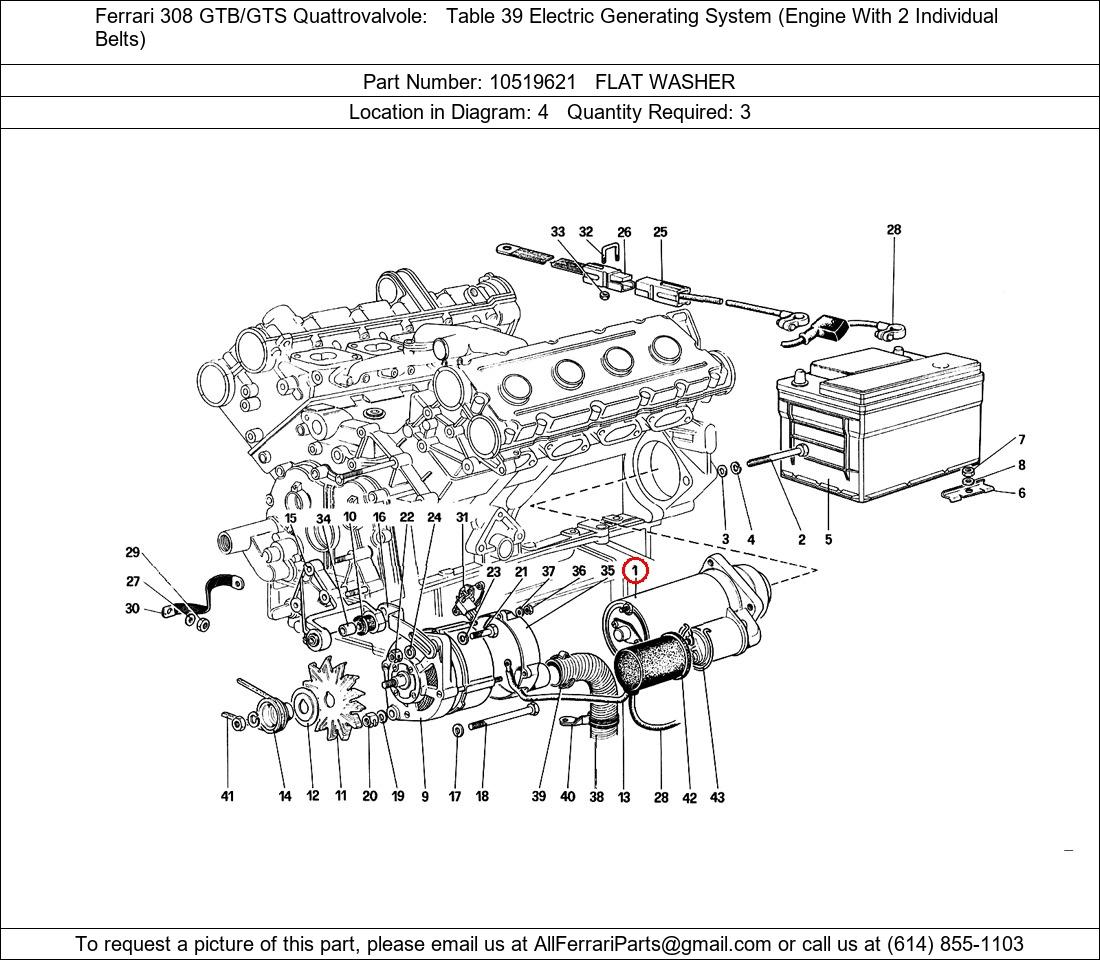 Ferrari 308 GTB/GTS Quattrovalvole: Table 39 Electric Generating System (Engine With 2 Individual Belts)

Part Number: 10519621 FLAT WASHER

Location in Diagram: 4 Quantity Required: 3

33 32 26 25 28

7
8
6

15 34 10 16 22 24 31
3 4 2 5

29
27
30

23 21 37 36 35 1

41 14 12 11 20 19 9 17 18 39 40 38 13 28 42 43

To request a picture of this part, please email us at AllFerrariParts@gmail.com or call us at (614) 855-1103