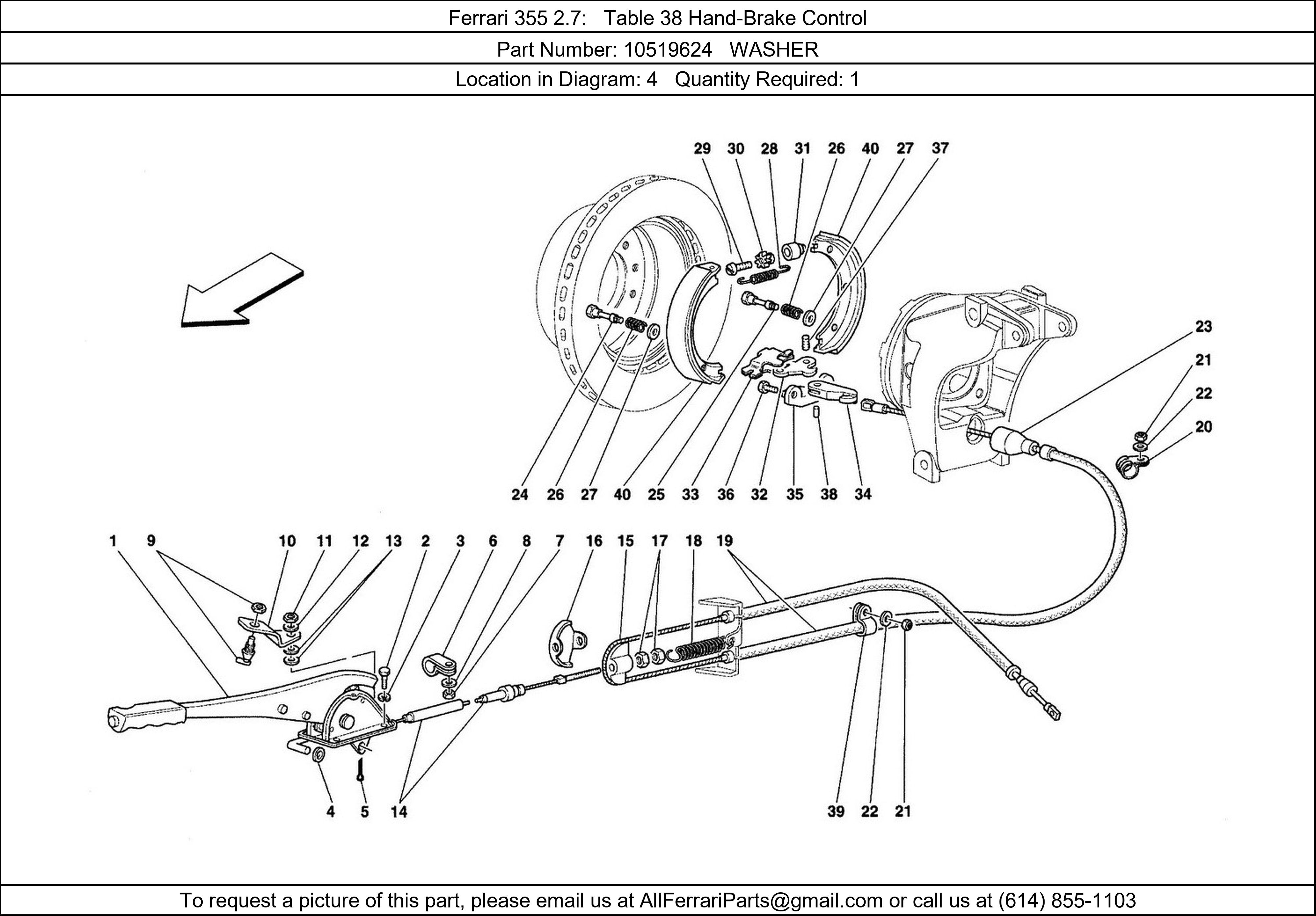 Ferrari 355 2.7: Table 38 Hand-Brake Control

Part Number: 10519624 WASHER

Location in Diagram: 4 Quantity Required: 1

29 30 28 31 26 40 27 37

23

21

22

20

24 26 27 40 25 33 36 32 35 38 34

1 9 10 11 12 13 2 3 6 8 7 16 15 17 18 19

4 5 14

39 22 21

To request a picture of this part, please email us at AllFerrariParts@gmail.com or call us at (614) 855-1103