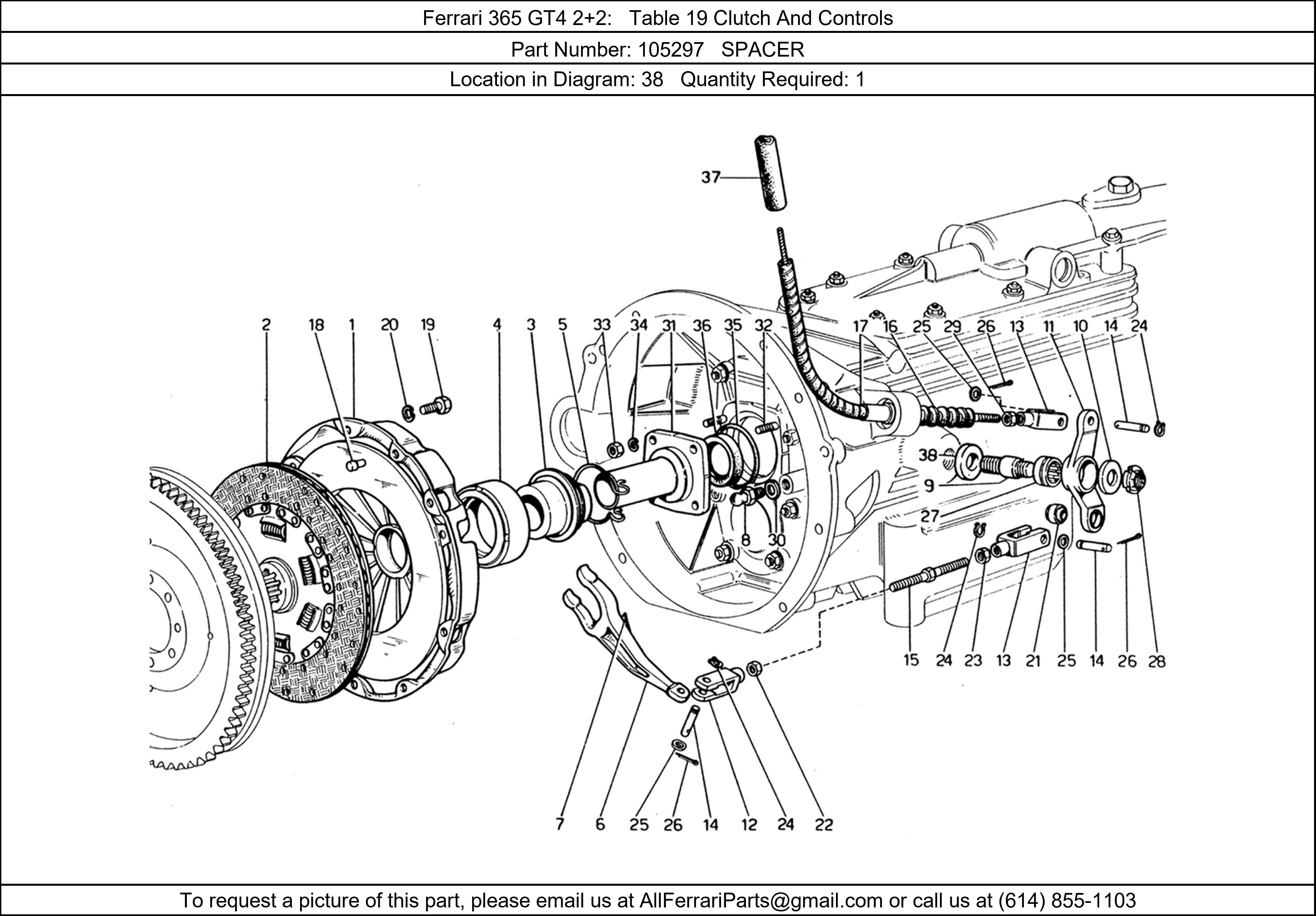 Ferrari 365 GT4 2+2: Table 19 Clutch And Controls

Part Number: 105297 SPACER

Location in Diagram: 38 Quantity Required: 1

37

2 18 1 20 19 4 3 5 33 34 31 36 35 32 17 16 25 29 26 13 11 10 14 24

38

9

27

8 30

15 24 23 13 21 25 14 26 28

7 6 25 26 14 12 24 22

To request a picture of this part, please email us at AllFerrariParts@gmail.com or call us at (614) 855-1103