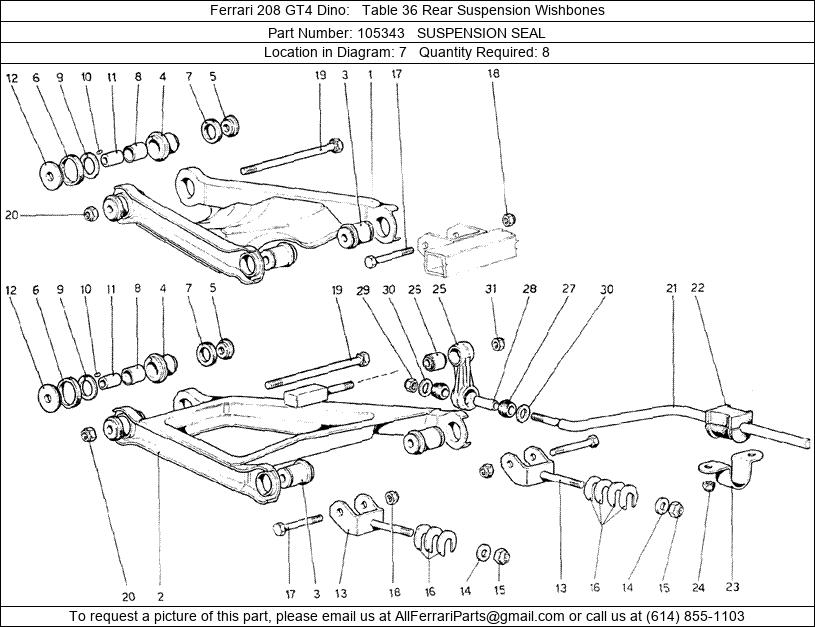 Ferrari 208 GT4 Dino: Table 36 Rear Suspension Wishbones

Part Number: 105343 SUSPENSION SEAL

Location in Diagram: 7 Quantity Required: 8

12 6 9 10 11 8 4 7 5 19 3 1 17 18

20

12 6 9 10 11 8 4 7 5 19 29 30 26 25 31 28 27 30 21 22

20 2 17 3 13 18 16 14 15 13 16 14 15 24 23

To request a picture of this part, please email us at AllFerrariParts@gmail.com or call us at (614) 855-1103