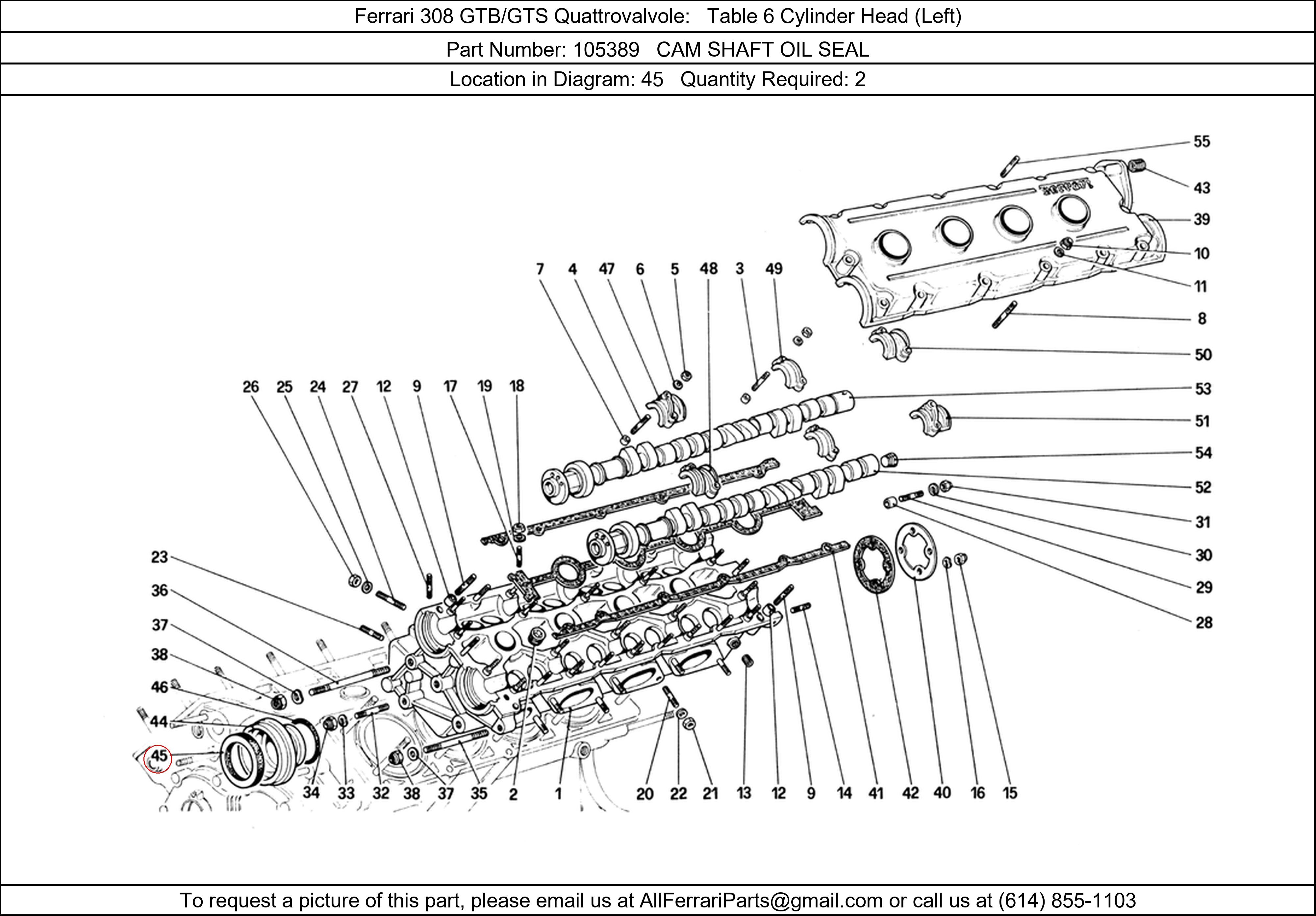 Ferrari 308 GTB/GTS Quattrovalvole: Table 6 Cylinder Head (Left)

Part Number: 105389 CAM SHAFT OIL SEAL

Location in Diagram: 45 Quantity Required: 2

55
43
39
10
11
8
50
53
51
54
52
31
30
29
28

7 4 47 6 5 48 3 49

26 25 24 27 12 9 17 19 18

23
36
37
38
46
44
45

34 33 32 38 37 35 2 1 20 22 21 13 12 9 14 41 42 40 16 15

To request a picture of this part, please email us at AllFerrariParts@gmail.com or call us at (614) 855-1103