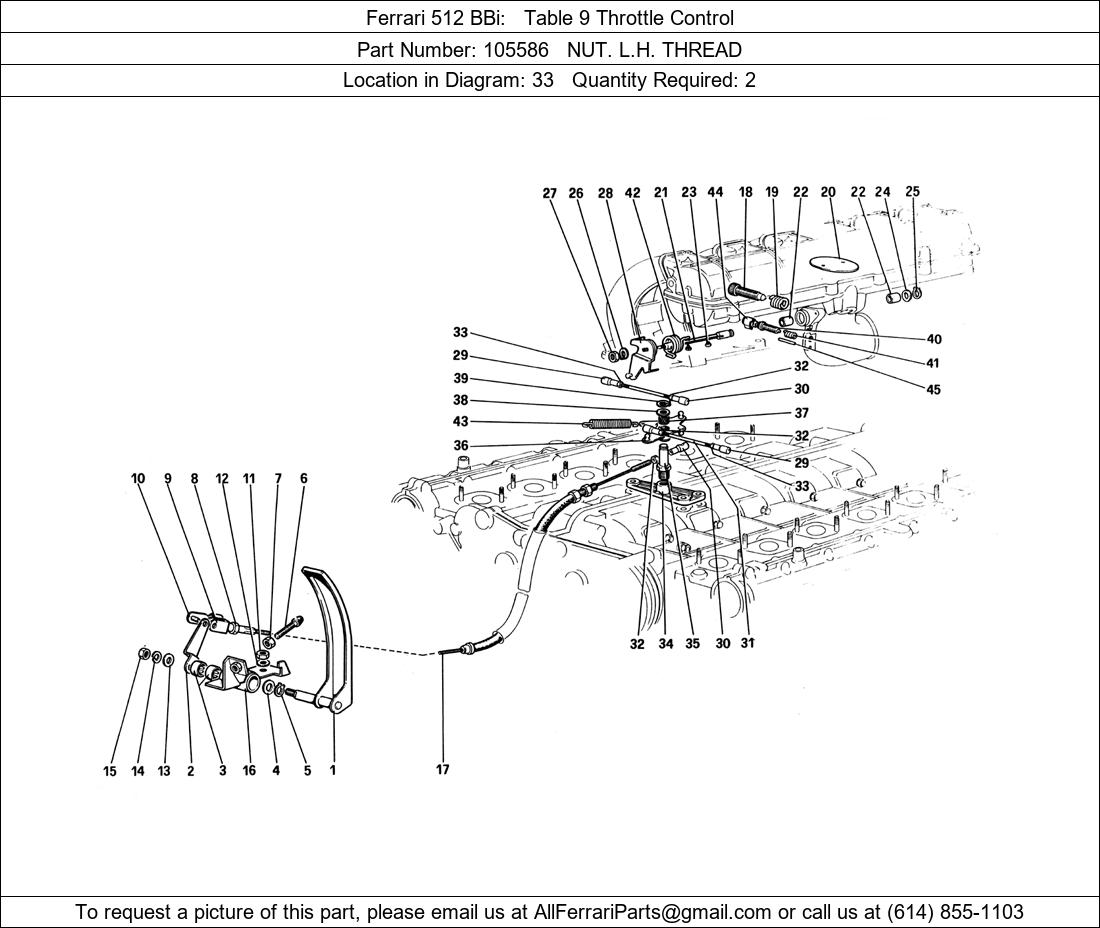 Ferrari 512 BBi: Table 9 Throttle Control

Part Number: 105586 NUT. L.H. THREAD

Location in Diagram: 33 Quantity Required: 2

27 26 28 42 21 23 44 18 19 22 20 22 24 25

33
29
39
38
43
36

40
41
45
32
30
37
32
29
33

10 9 8 12 11 7 6

32 34 35 30 31

15 14 13 2 3 16 4 5 1 17

To request a picture of this part, please email us at AllFerrariParts@gmail.com or call us at (614) 855-1103