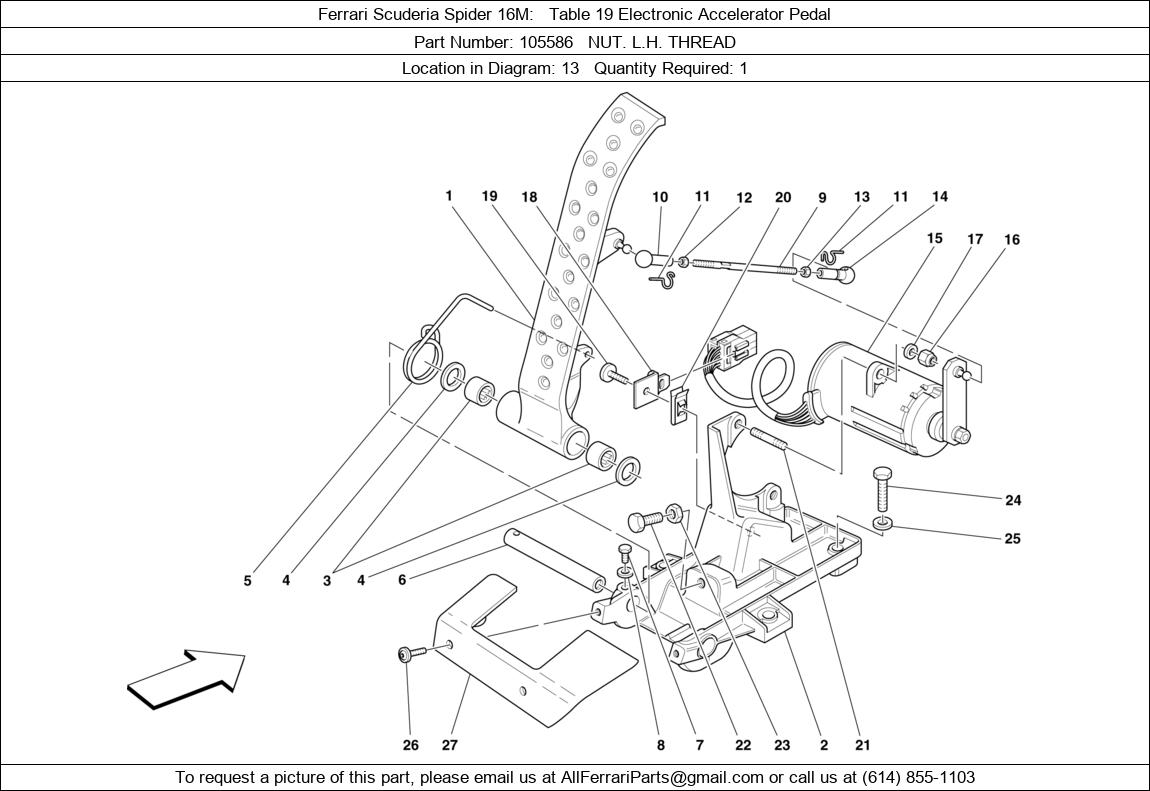 Ferrari Scuderia Spider 16M: Table 19 Electronic Accelerator Pedal

Part Number: 105586 NUT. L.H. THREAD

Location in Diagram: 13 Quantity Required: 1

1 19 18 10 11 12 20 9 13 11 14 15 17 16

24

25

5 4 3 4 6

26 27 8 7 22 23 2 21

To request a picture of this part, please email us at AllFerrariParts@gmail.com or call us at (614) 855-1103