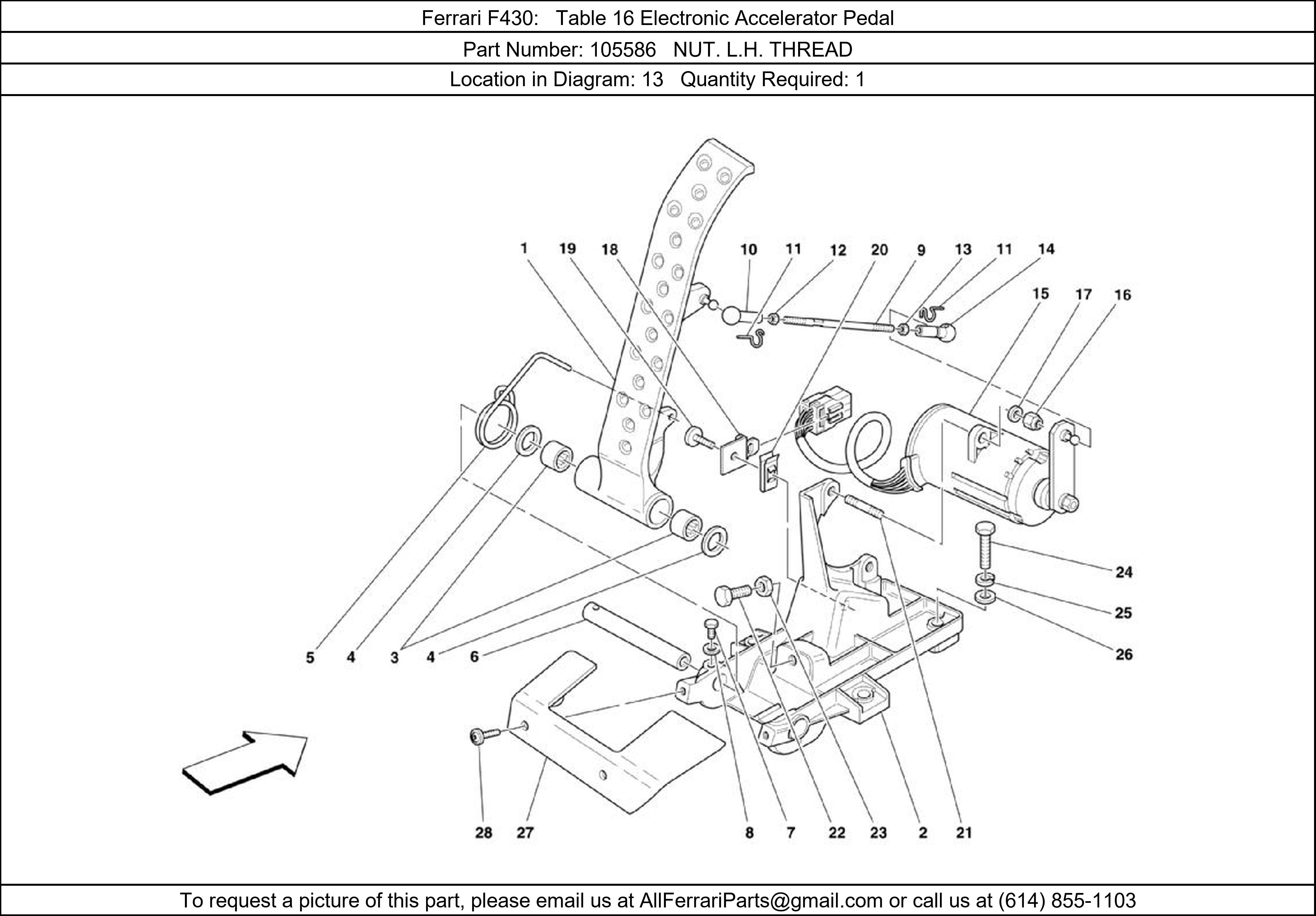 Ferrari F430: Table 16 Electronic Accelerator Pedal

Part Number: 105586 NUT. L.H. THREAD

Location in Diagram: 13 Quantity Required: 1

1 19 18 10 11 12 20 9 13 11 14

15 17 16

24

25

26

5 4 3 4 6

28 27 8 7 22 23 2 21

To request a picture of this part, please email us at AllFerrariParts@gmail.com or call us at (614) 855-1103