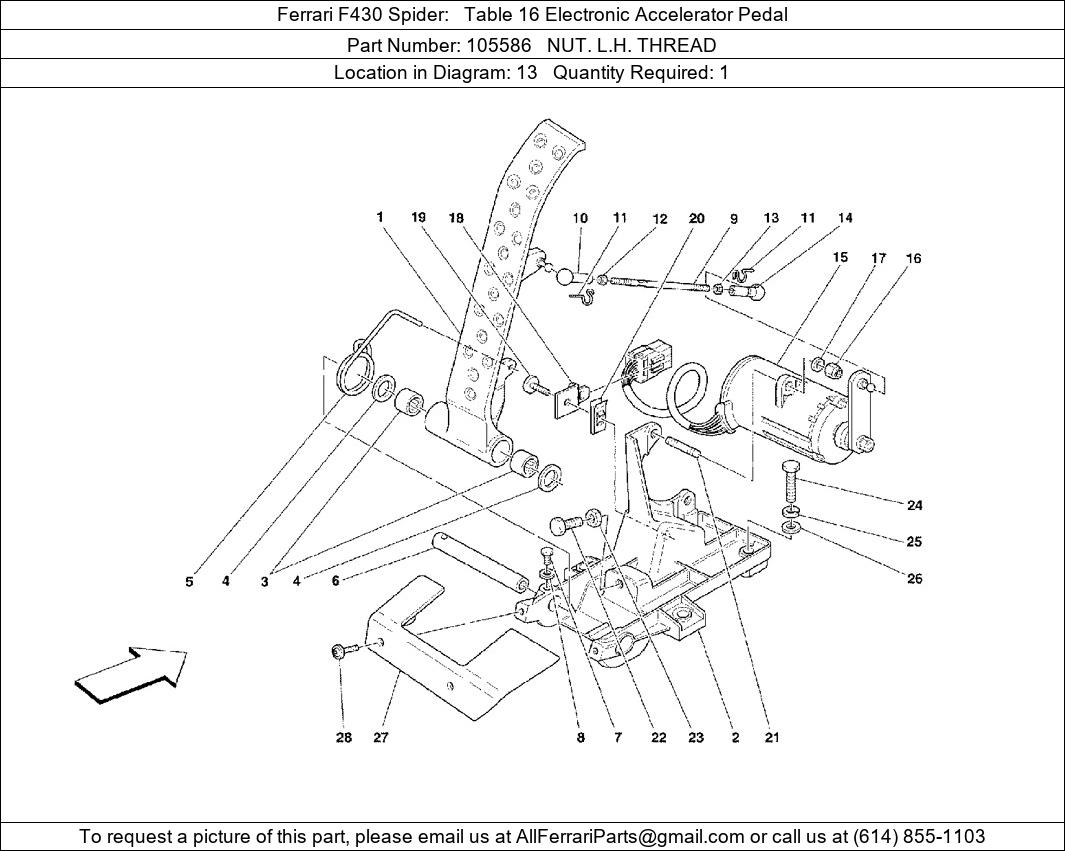 Ferrari F430 Spider: Table 16 Electronic Accelerator Pedal

Part Number: 105586 NUT. L.H. THREAD

Location in Diagram: 13 Quantity Required: 1

1 19 18 10 11 12 20 9 13 11 14 15 17 16

24 25 26

5 4 3 4 6

28 27 8 7 22 23 2 21

To request a picture of this part, please email us at AllFerrariParts@gmail.com or call us at (614) 855-1103