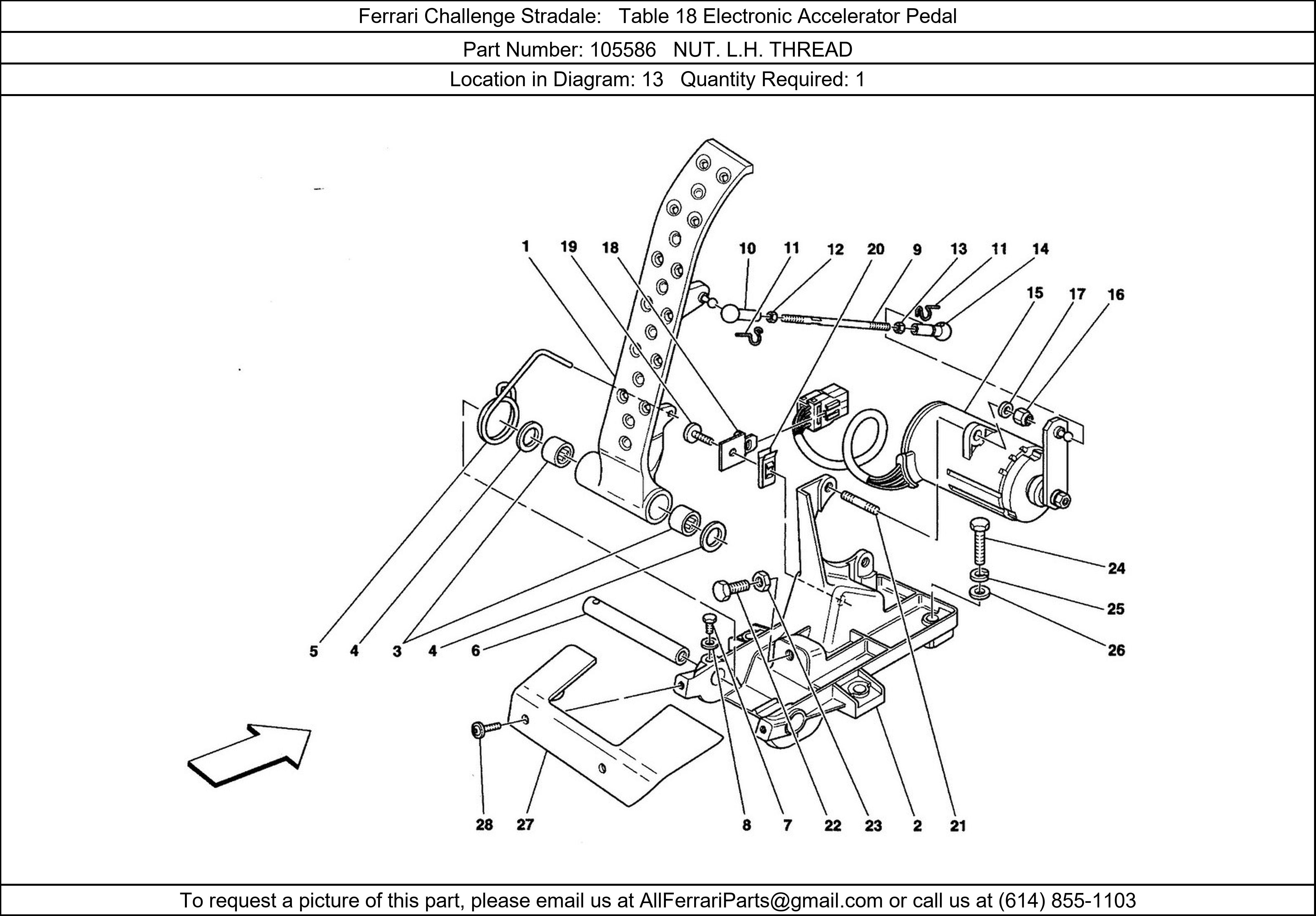 Ferrari Challenge Stradale: Table 18 Electronic Accelerator Pedal

Part Number: 105586 NUT. L.H. THREAD

Location in Diagram: 13 Quantity Required: 1

1 19 18 10 11 12 20 9 13 11 14

15 17 16

24

25

26

5 4 3 4 6

28 27 8 7 22 23 2 21

To request a picture of this part, please email us at AllFerrariParts@gmail.com or call us at (614) 855-1103