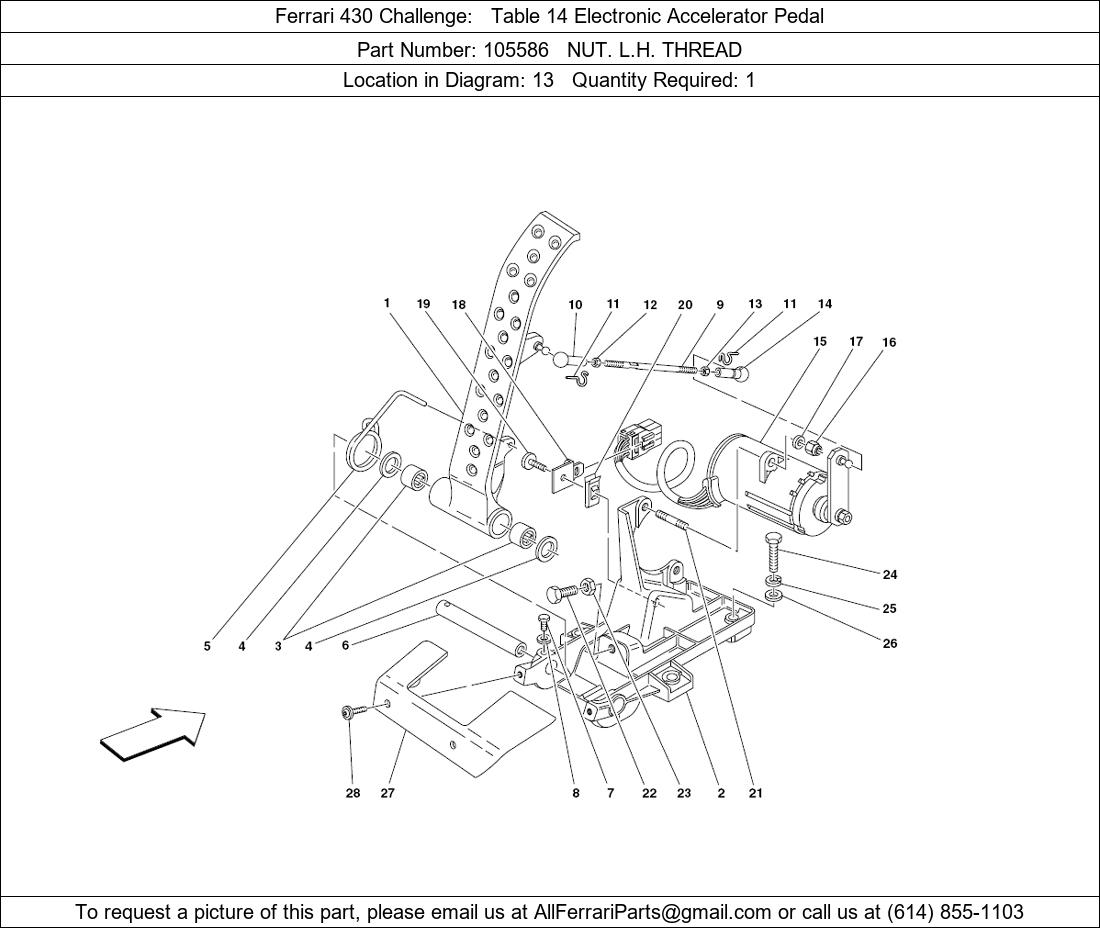 Ferrari 430 Challenge: Table 14 Electronic Accelerator Pedal

Part Number: 105586 NUT. L.H. THREAD

Location in Diagram: 13 Quantity Required: 1

1 19 18 10 11 12 20 9 13 11 14 15 17 16

24 25 26

5 4 3 4 6

28 27 8 7 22 23 2 21

To request a picture of this part, please email us at AllFerrariParts@gmail.com or call us at (614) 855-1103