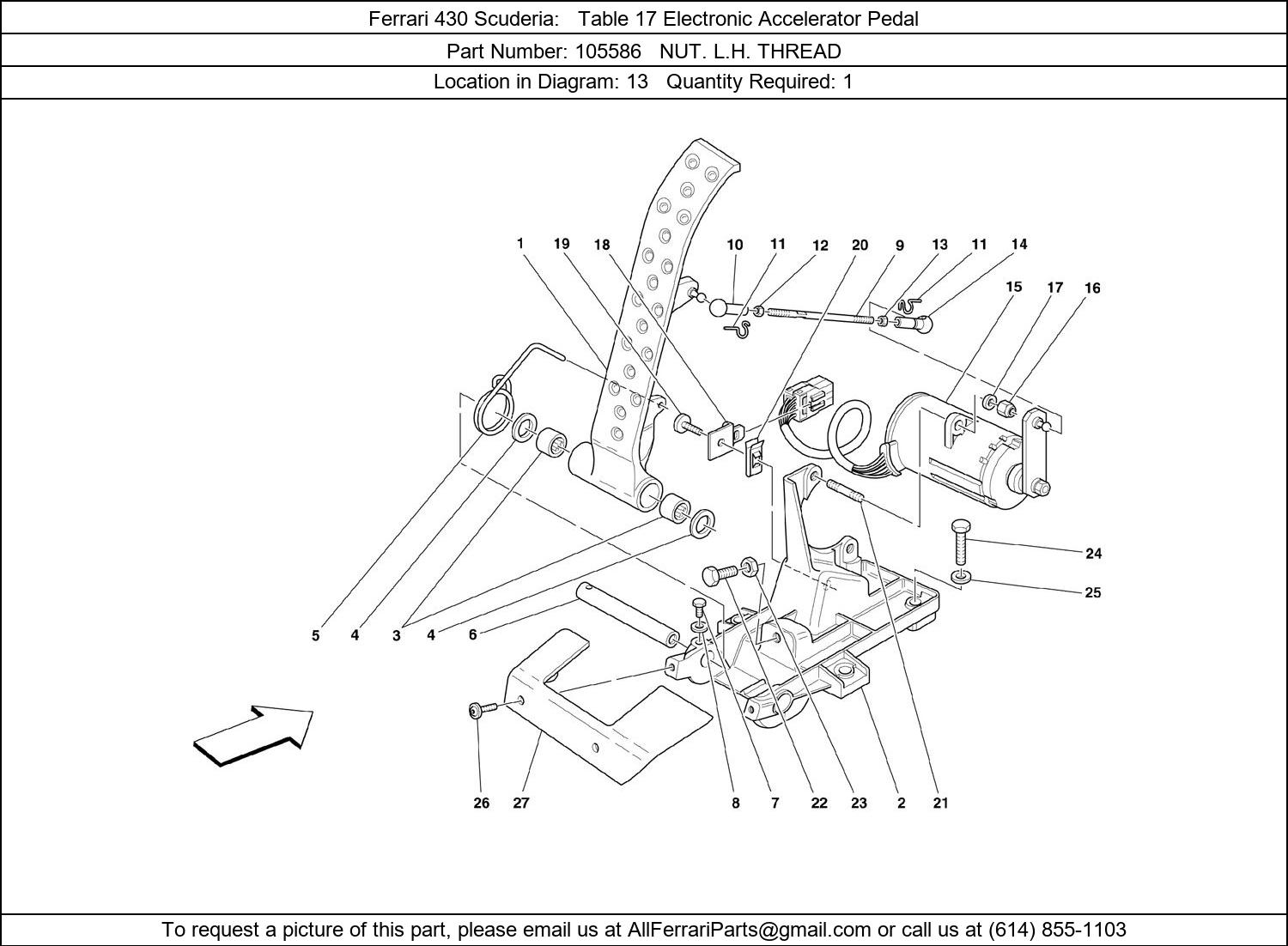 Ferrari 430 Scuderia: Table 17 Electronic Accelerator Pedal

Part Number: 105586 NUT. L.H. THREAD

Location in Diagram: 13 Quantity Required: 1

1 19 18 10 11 12 20 9 13 11 14

15 17 16

24

25

5 4 3 4 6

26 27 8 7 22 23 2 21

To request a picture of this part, please email us at AllFerrariParts@gmail.com or call us at (614) 855-1103