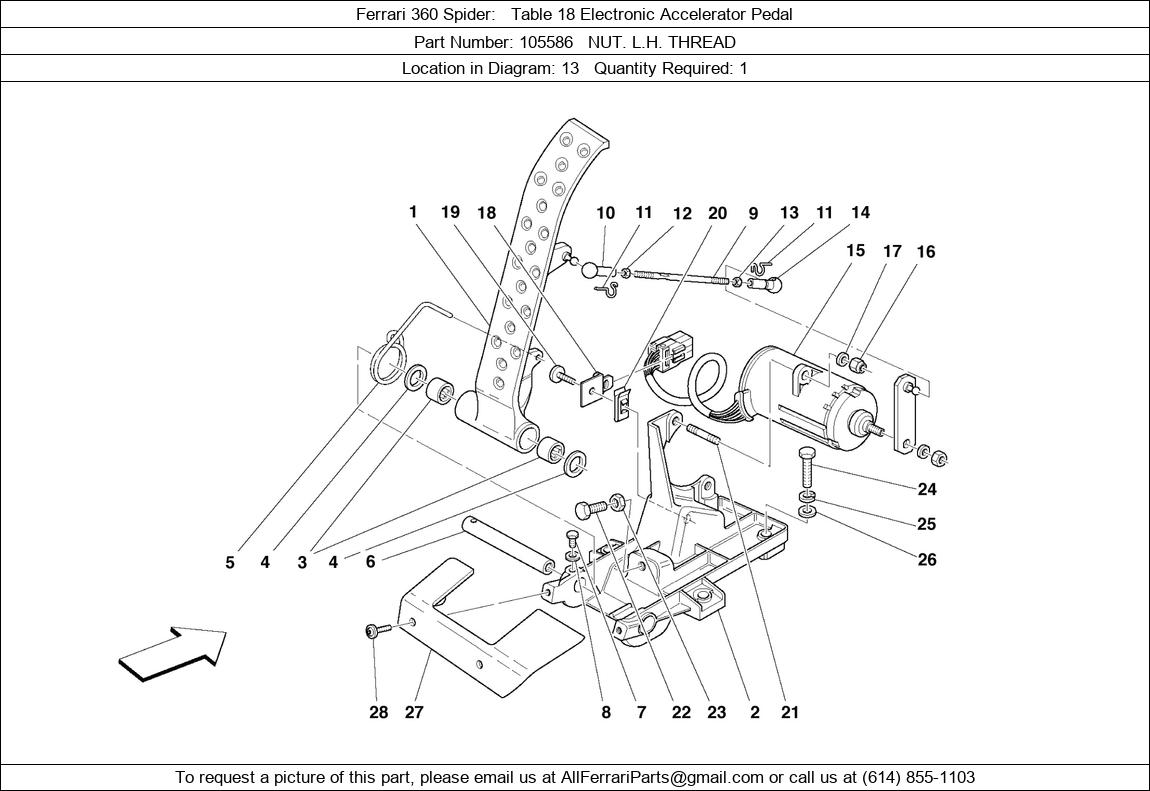 Ferrari 360 Spider: Table 18 Electronic Accelerator Pedal

Part Number: 105586 NUT. L.H. THREAD

Location in Diagram: 13 Quantity Required: 1

1 19 18 10 11 12 20 9 13 11 14 15 17 16

24 25 26

5 4 3 4 6

28 27 8 7 22 23 2 21

To request a picture of this part, please email us at AllFerrariParts@gmail.com or call us at (614) 855-1103