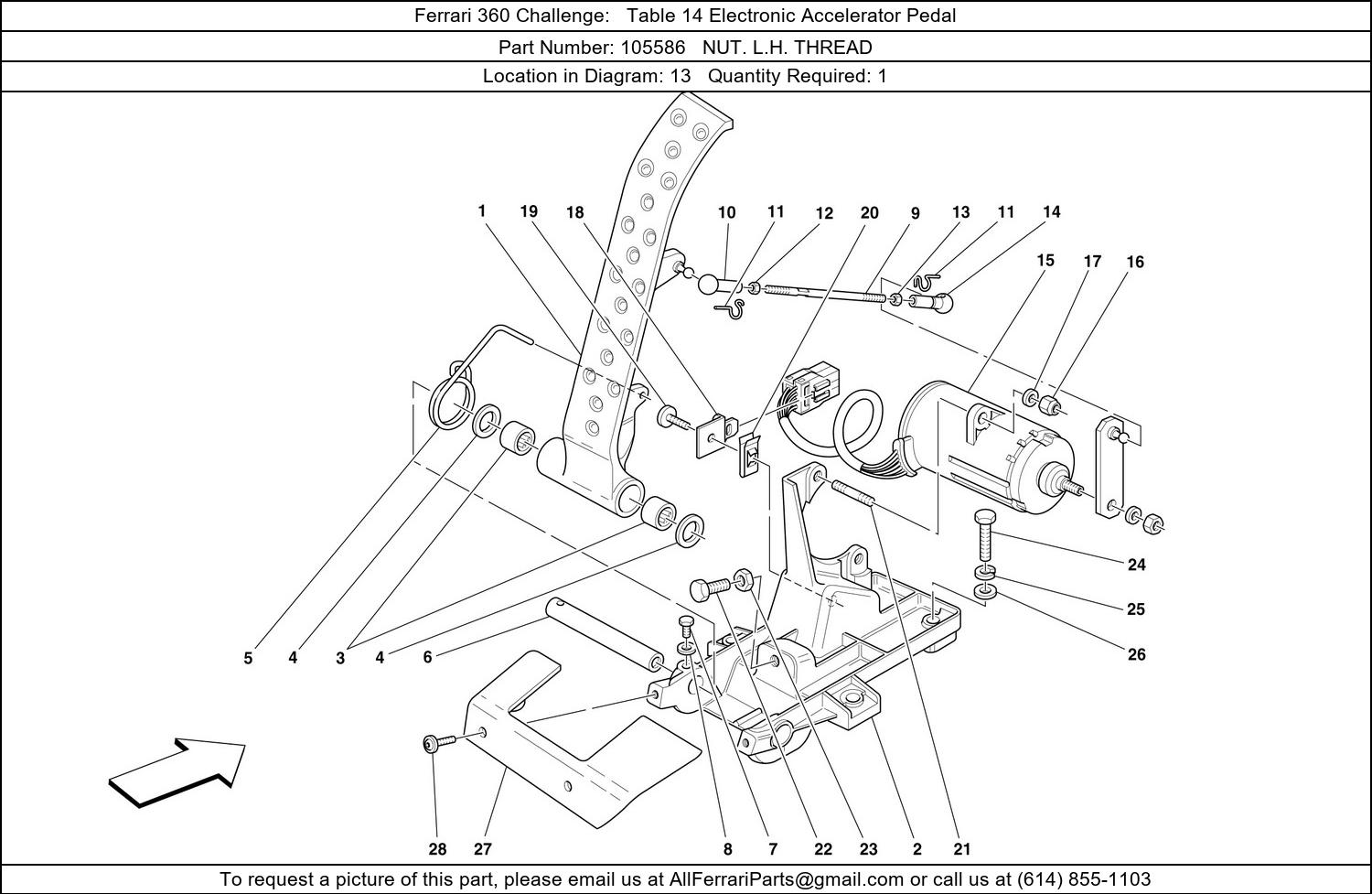 Ferrari 360 Challenge: Table 14 Electronic Accelerator Pedal

Part Number: 105586 NUT. L.H. THREAD

Location in Diagram: 13 Quantity Required: 1

1 19 18 10 11 12 20 9 13 11 14 15 17 16

24 25 26

5 4 3 4 6

28 27 8 7 22 23 2 21

To request a picture of this part, please email us at AllFerrariParts@gmail.com or call us at (614) 855-1103