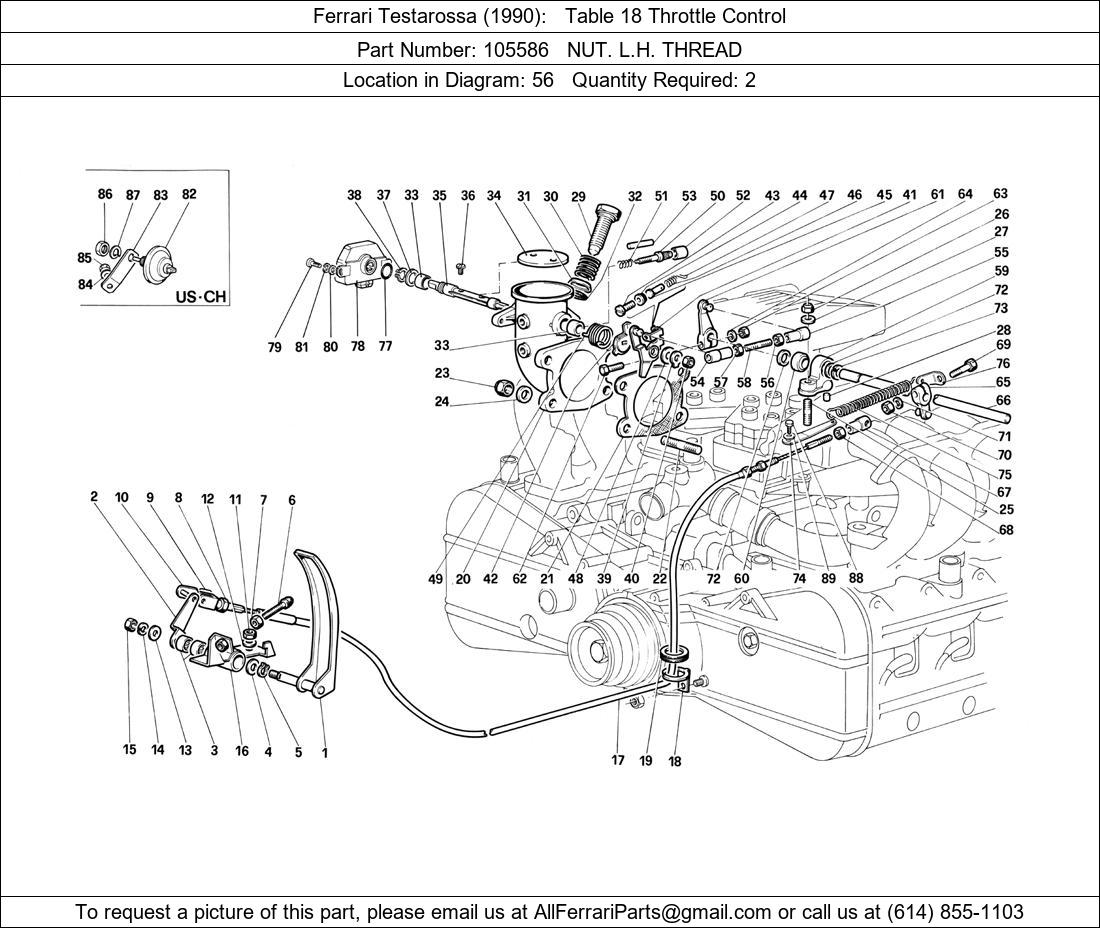 Ferrari Testarossa (1990): Table 18 Throttle Control

Part Number: 105586 NUT. L.H. THREAD

Location in Diagram: 56 Quantity Required: 2

86 87 83 82
85
84
US·CH

38 37 33 35 36 34 31 30 29 32 51 53 50 52 43 44 47 46 45 41 61 64 63
26
27
55
59
72
73
28
69
76
65
66
71
70
75
67
25
68

79 81 80 78 77
33
23
24
54 57 58 56

49 20 42 62 21 48 39 40 22 72 60 74 89 88

2 10 9 8 12 11 7 6

15 14 13 3 16 4 5 1

17 19 18

To request a picture of this part, please email us at AllFerrariParts@gmail.com or call us at (614) 855-1103