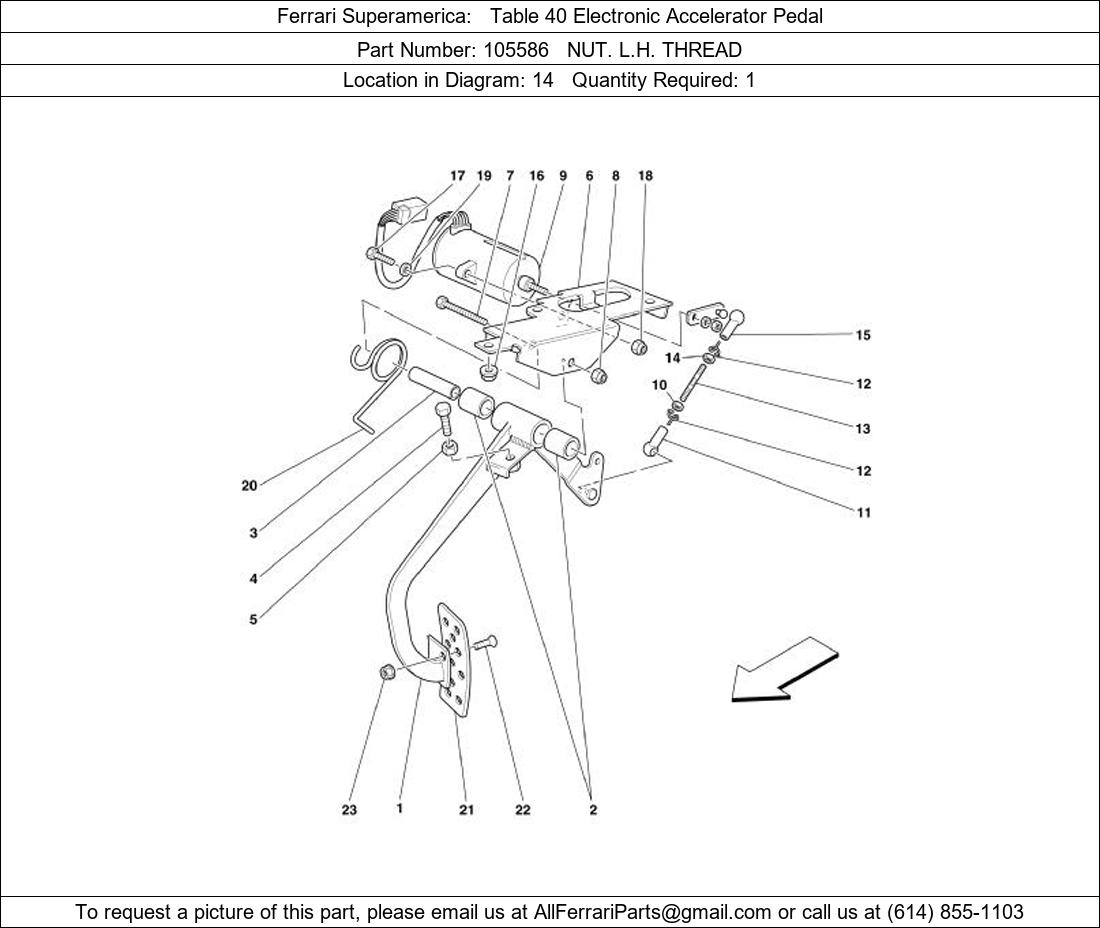 Ferrari Superamerica: Table 40 Electronic Accelerator Pedal

Part Number: 105586 NUT. L.H. THREAD

Location in Diagram: 14 Quantity Required: 1

17 19 7 16 9 6 8 18

15

14

12

10

13

12

11

20

3

4

5

23 1 21 22 2

To request a picture of this part, please email us at AllFerrariParts@gmail.com or call us at (614) 855-1103