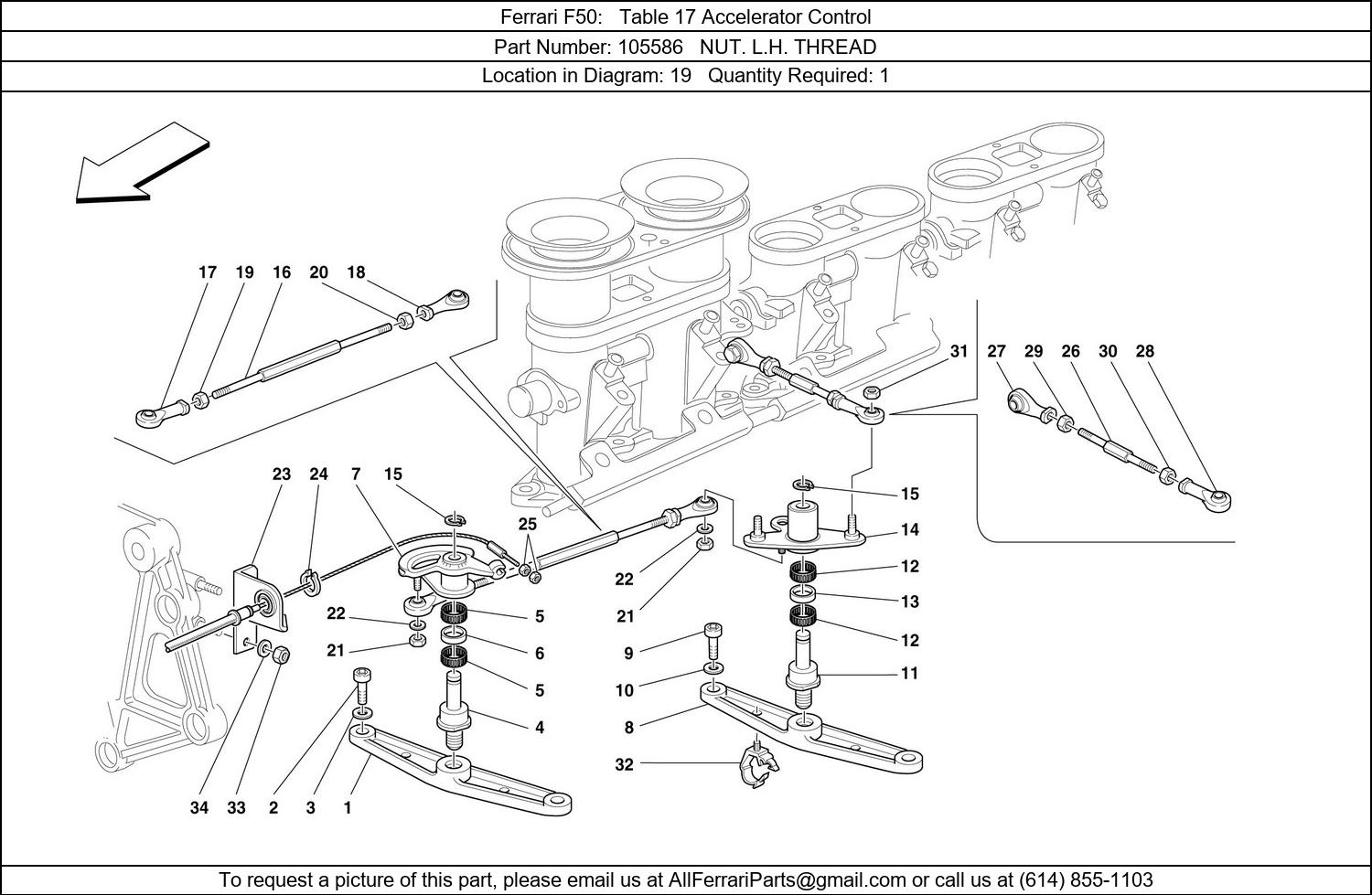 Ferrari F50: Table 17 Accelerator Control

Part Number: 105586 NUT. L.H. THREAD

Location in Diagram: 19 Quantity Required: 1

17 19 16 20 18

31

27 29 26 30 28

23 24 7 15

25

15

14

12

13

12

11

22

21

22

21

5

6

5

4

9

10

8

32

34 33 2 3 1

To request a picture of this part, please email us at AllFerrariParts@gmail.com or call us at (614) 855-1103