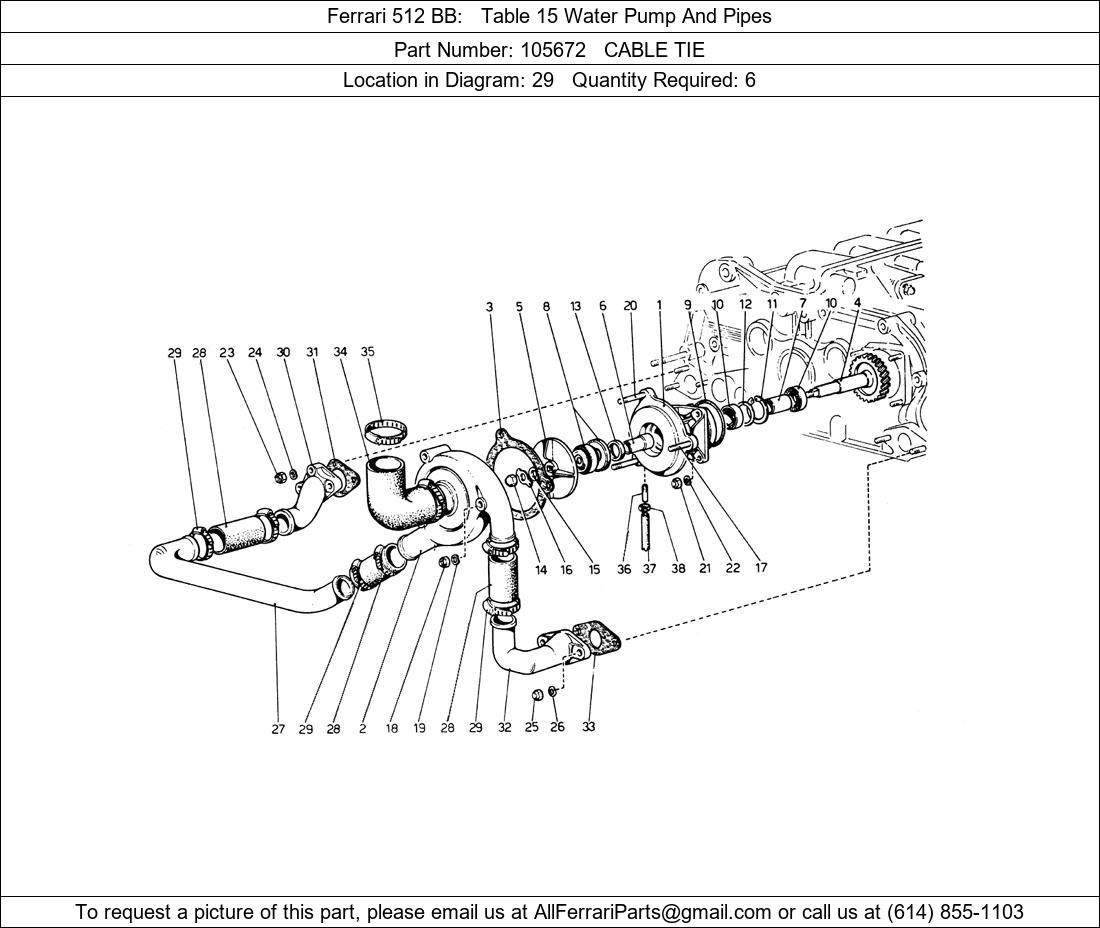 Ferrari 512 BB: Table 15 Water Pump And Pipes

Part Number: 105672 CABLE TIE

Location in Diagram: 29 Quantity Required: 6

3 5 8 13 6 20 1 9 10 12 11 7 10 4

29 28 23 24 30 31 34 35

14 16 15 36 37 38 21 22 17

27 29 28 2 18 19 28 29 32 25 26 33

To request a picture of this part, please email us at AllFerrariParts@gmail.com or call us at (614) 855-1103