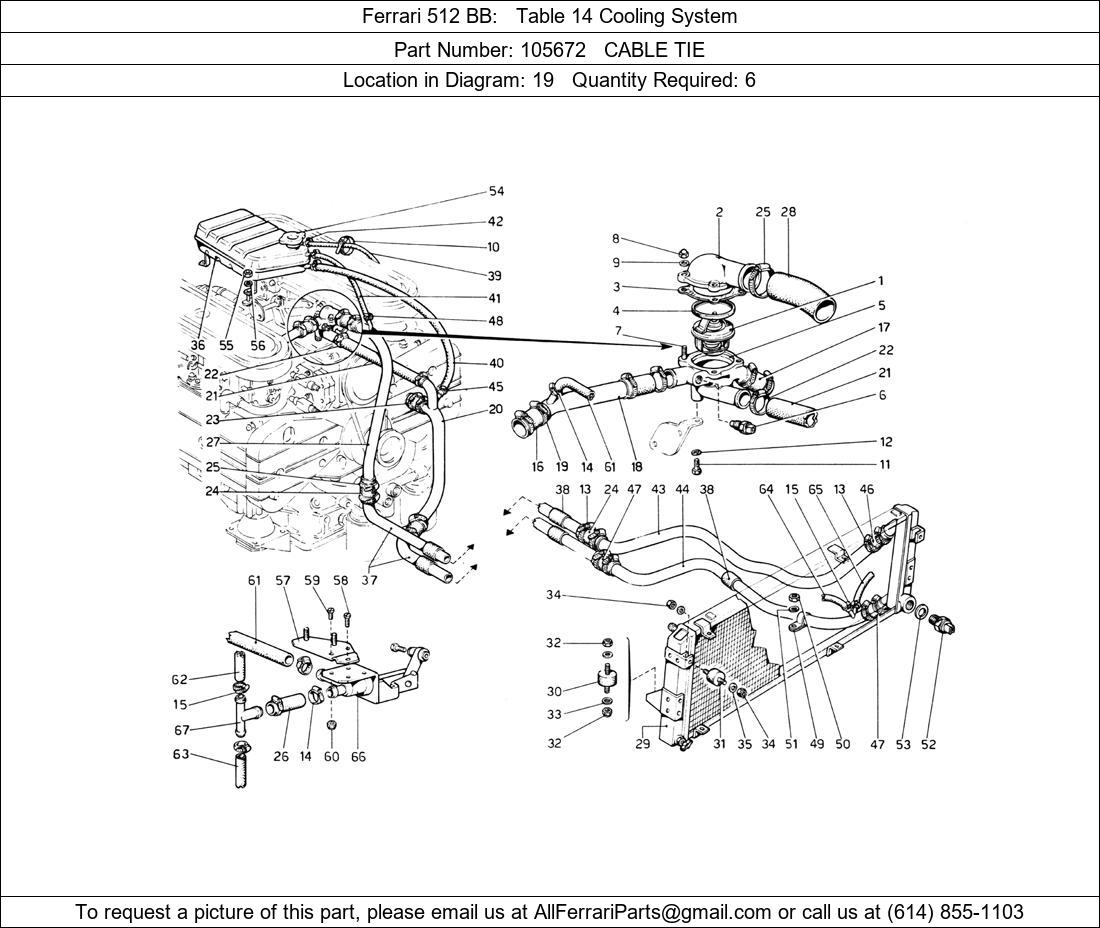 Ferrari 512 BB: Table 14 Cooling System

Part Number: 105672 CABLE TIE

Location in Diagram: 19 Quantity Required: 6

54
42
10
39
41
48
40
45
20
36
55
56
22
21
23
27
25
24
37
2
25
28
8
9
3
4
7
1
5
17
22
21
6
12
11
16
19
14
61
18
38
13
24
47
43
44
38
64
15
65
13
46
34
32
30
33
32
29
31
35
34
51
49
50
47
53
52
61
57
59
58
62
15
67
63
26
14
60
66

To request a picture of this part, please email us at AllFerrariParts@gmail.com or call us at (614) 855-1103