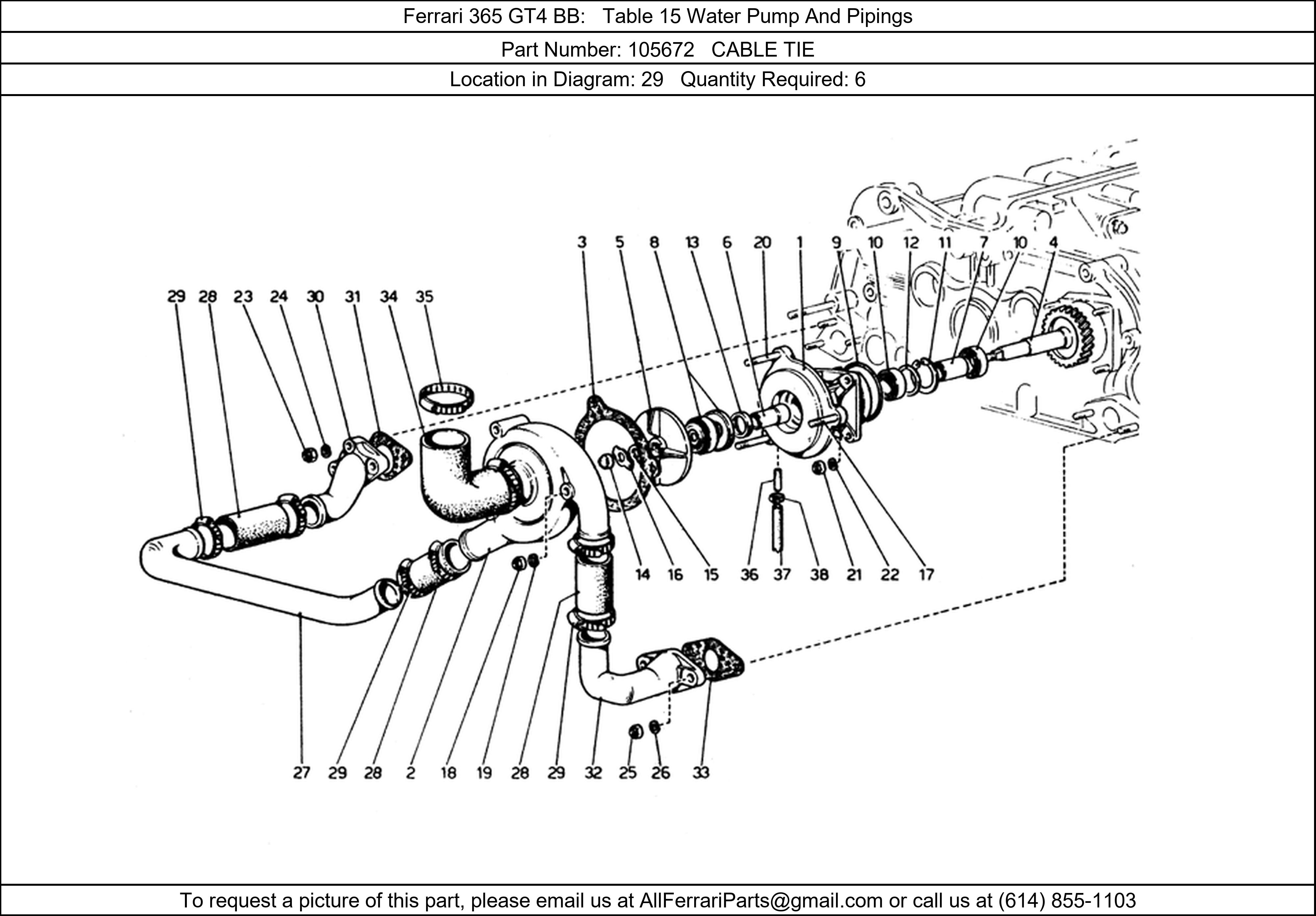 Ferrari 365 GT4 BB: Table 15 Water Pump And Pipings

Part Number: 105672 CABLE TIE

Location in Diagram: 29 Quantity Required: 6

3 5 8 13 6 20 1 9 10 12 11 7 10 4

29 28 23 24 30 31 34 35

14 16 15 36 37 38 21 22 17

27 29 28 2 18 19 28 29 32 25 26 33

To request a picture of this part, please email us at AllFerrariParts@gmail.com or call us at (614) 855-1103