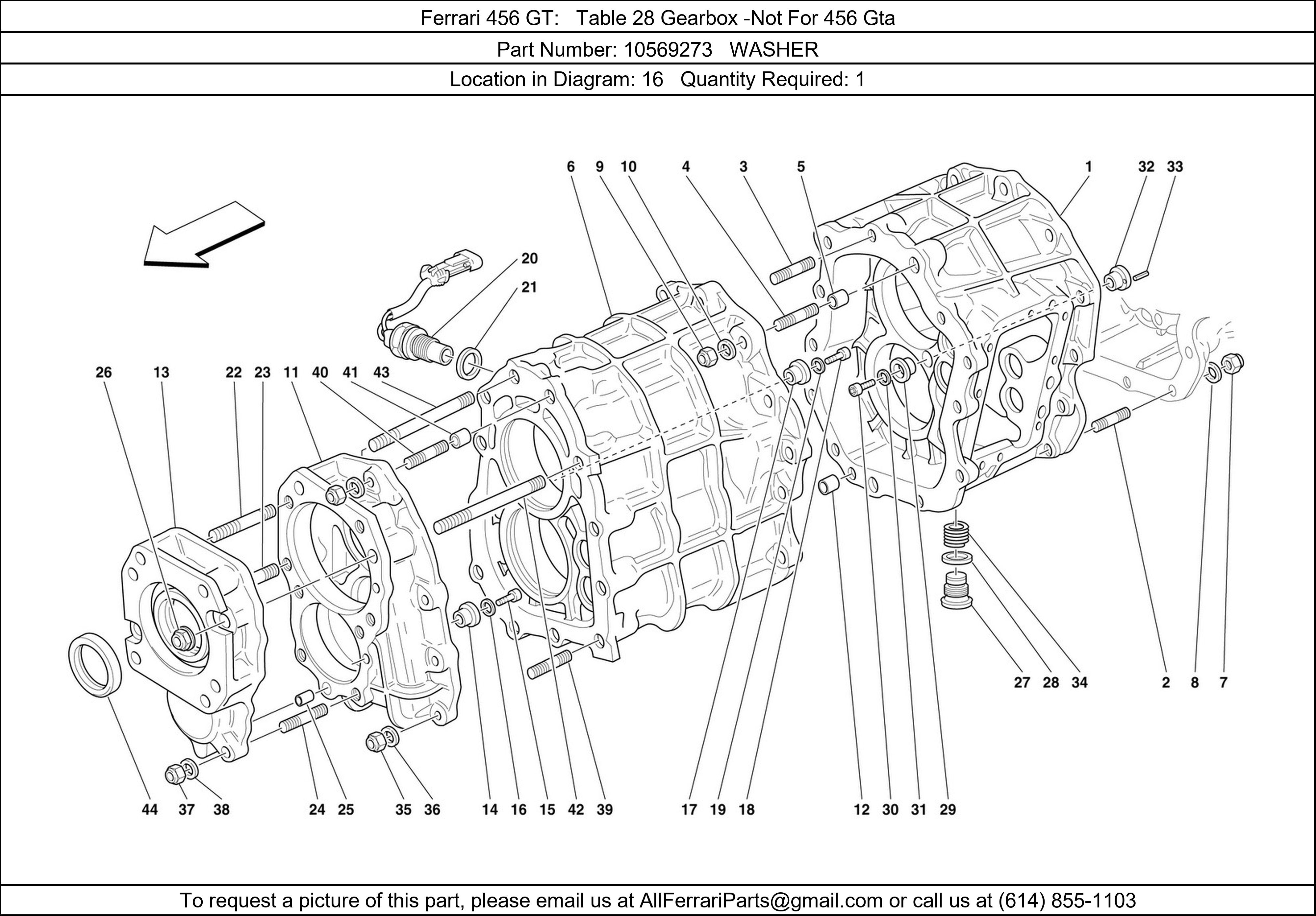 Ferrari 456 GT: Table 28 Gearbox -Not For 456 Gta

Part Number: 10569273 WASHER

Location in Diagram: 16 Quantity Required: 1

6 9 10 4 3 5 1 32 33

20

21

26 13 22 23 11 40 41 43

27 28 34 2 8 7

44 37 38 24 25 35 36 14 16 15 42 39 17 19 18 12 30 31 29

To request a picture of this part, please email us at AllFerrariParts@gmail.com or call us at (614) 855-1103