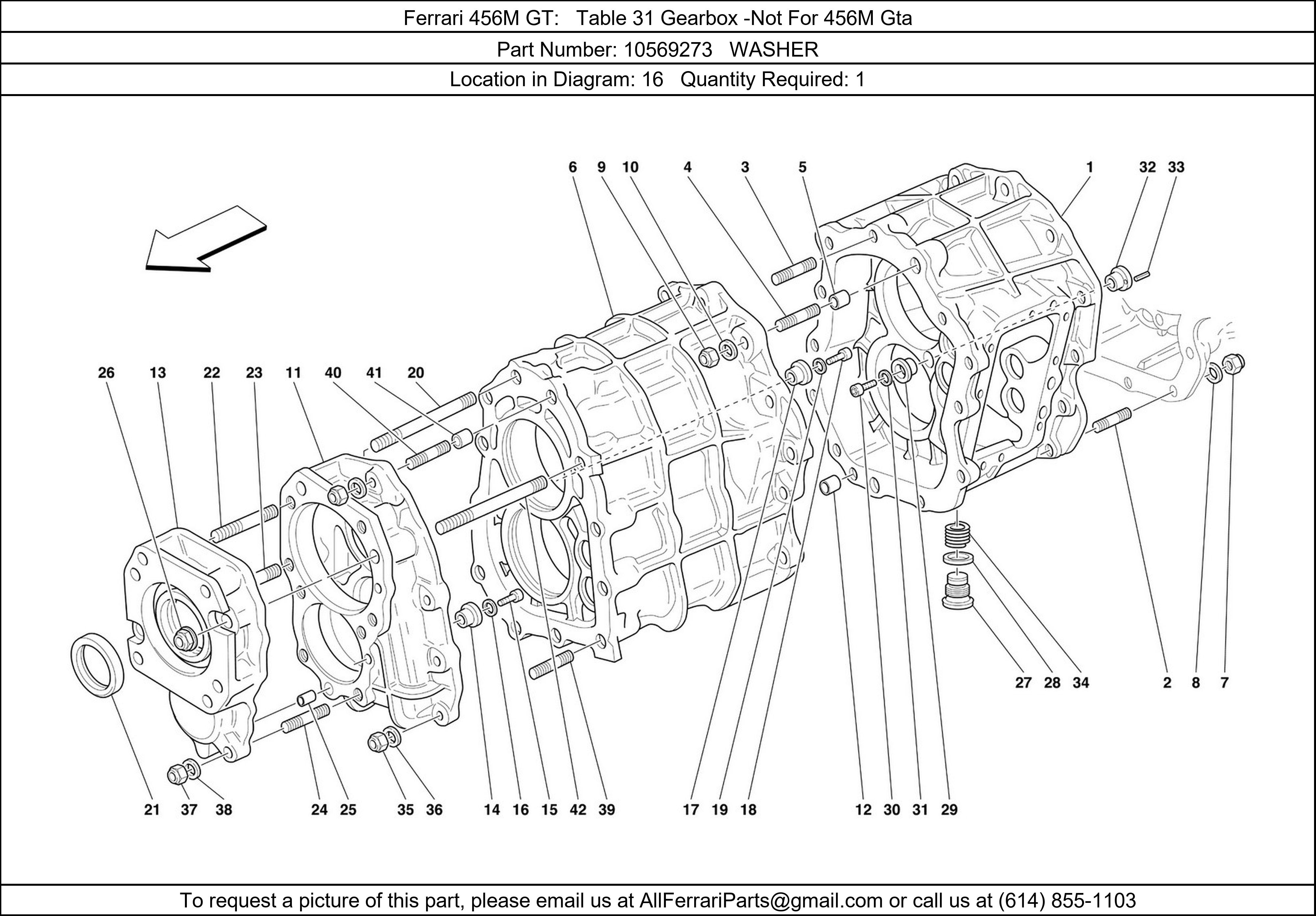 Ferrari 456M GT: Table 31 Gearbox -Not For 456M Gta

Part Number: 10569273 WASHER

Location in Diagram: 16 Quantity Required: 1

6 9 10 4 3 5 1 32 33

26 13 22 23 11 40 41 20

27 28 34 2 8 7

21 37 38 24 25 35 36 14 16 15 42 39 17 19 18 12 30 31 29

To request a picture of this part, please email us at AllFerrariParts@gmail.com or call us at (614) 855-1103