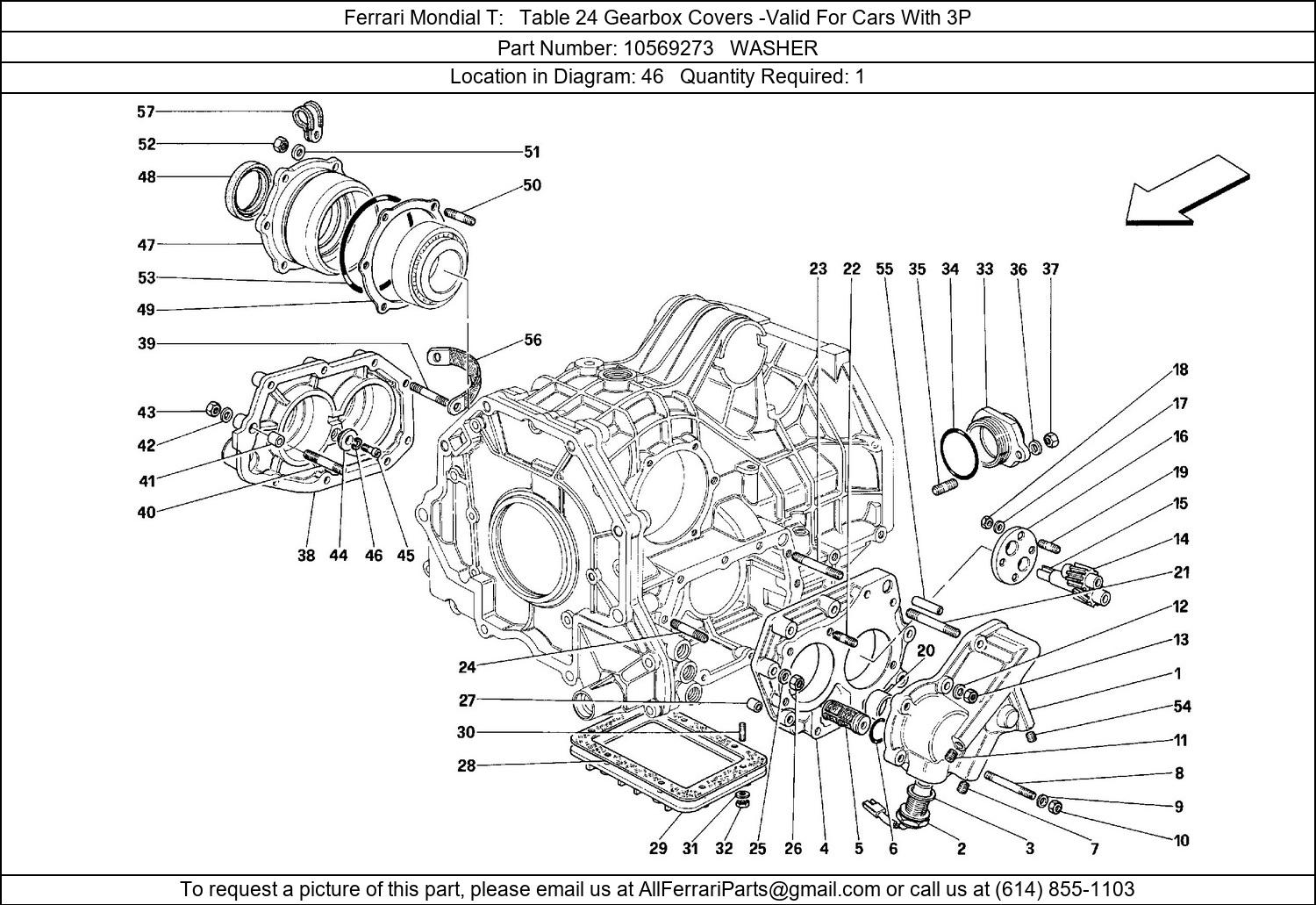 Ferrari Mondial T: Table 24 Gearbox Covers -Valid For Cars With 3P

Part Number: 10569273 WASHER

Location in Diagram: 46 Quantity Required: 1

57
52
51
48
50
47
53
49
39
56
43
42
41
40
38 44 46 45

23 22 55 35 34 33 36 37

18
17
16
19
15
14
21
12
13
1
54
11
8
9
10

20
24
27
30
28

29 31 32 25 26 4 5 6 2 3 7

To request a picture of this part, please email us at AllFerrariParts@gmail.com or call us at (614) 855-1103