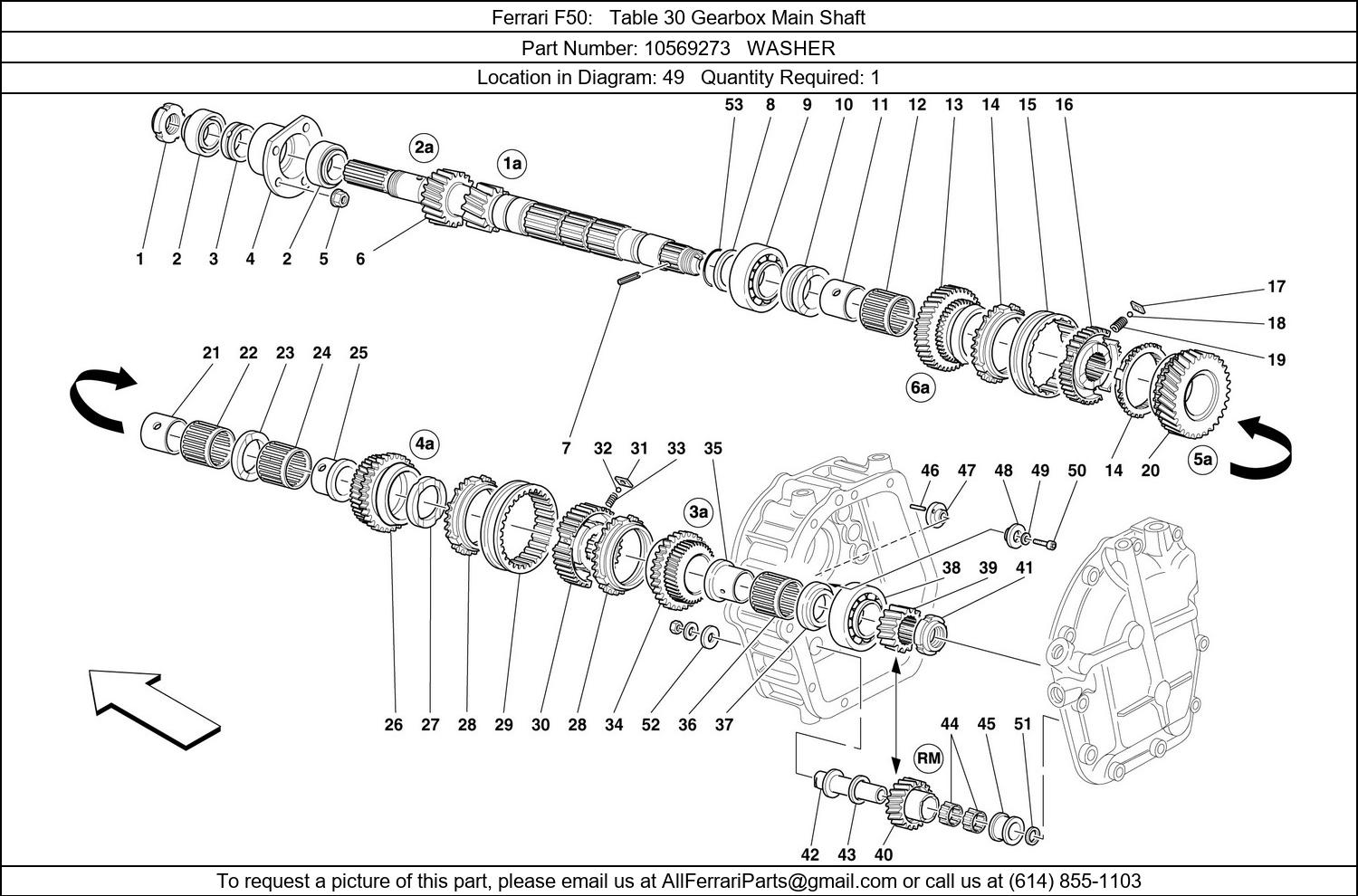 Ferrari F50: Table 30 Gearbox Main Shaft

Part Number: 10569273 WASHER

Location in Diagram: 49 Quantity Required: 1

53 8 9 10 11 12 13 14 15 16

2a

1a

1 2 3 4 2 5 6

17

18

19

21 22 23 24 25

6a

4a

7 32 31 33 35

46 47 48 49 50 14 20

5a

3a

38 39 41

26 27 28 29 30 28 34 52 36 37

44 45 51

RM

42 43 40

To request a picture of this part, please email us at AllFerrariParts@gmail.com or call us at (614) 855-1103