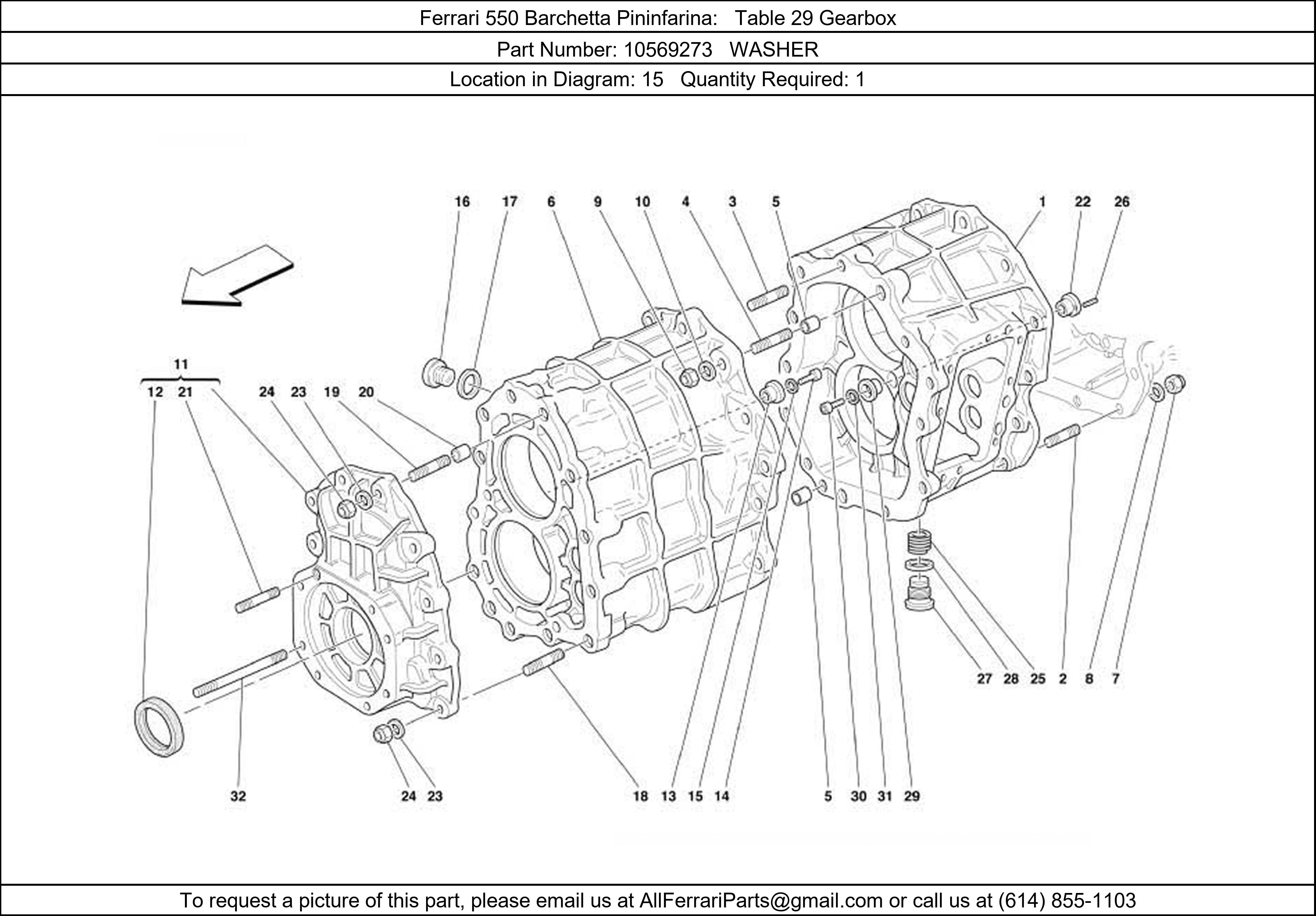 Ferrari 550 Barchetta Pininfarina: Table 29 Gearbox

Part Number: 10569273 WASHER

Location in Diagram: 15 Quantity Required: 1

16 17 6 9 10 4 3 5 1 22 26

11

12 21 24 23 19 20

27 28 25 2 8 7

32 24 23 18 13 15 14 5 30 31 29

To request a picture of this part, please email us at AllFerrariParts@gmail.com or call us at (614) 855-1103