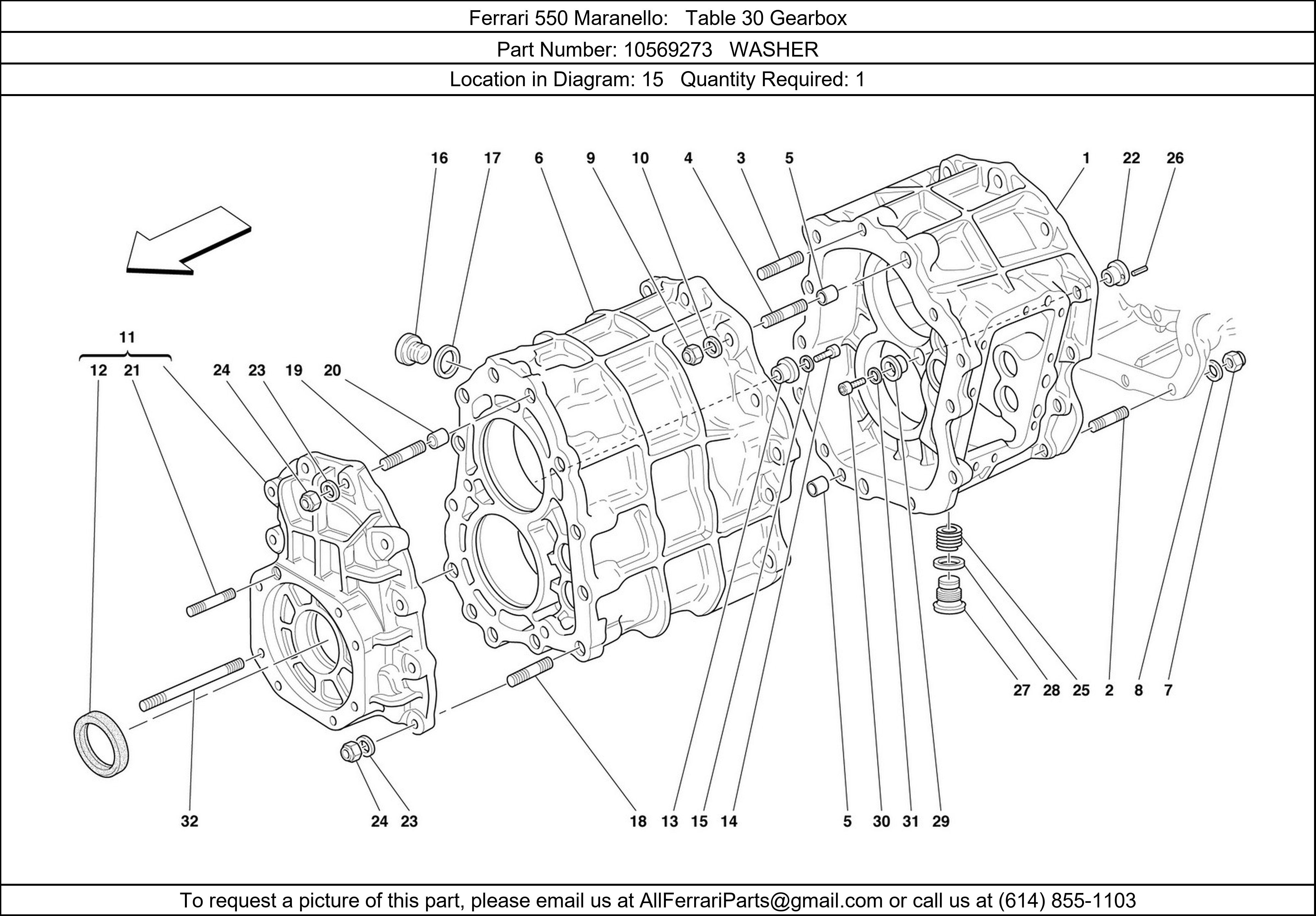 Ferrari 550 Maranello: Table 30 Gearbox

Part Number: 10569273 WASHER

Location in Diagram: 15 Quantity Required: 1

16 17 6 9 10 4 3 5 1 22 26

11

12 21 24 23 19 20

27 28 25 2 8 7

32 24 23 18 13 15 14 5 30 31 29

To request a picture of this part, please email us at AllFerrariParts@gmail.com or call us at (614) 855-1103