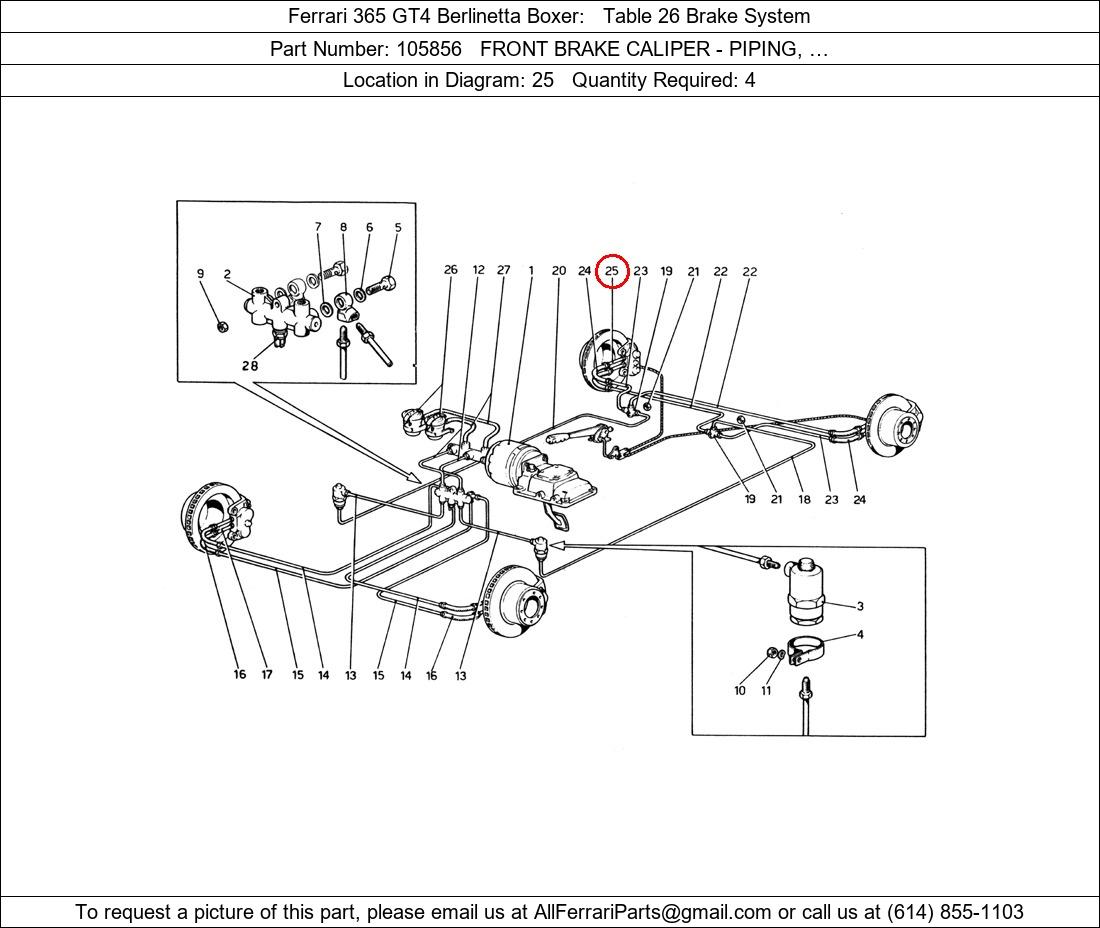 Ferrari 365 GT4 Berlinetta Boxer: Table 26 Brake System

Part Number: 105856 FRONT BRAKE CALIPER - PIPING, …

Location in Diagram: 25 Quantity Required: 4

7 8 6 5
9 2
28

26 12 27 1 20 24 25 23 19 21 22 22

19 21 18 23 24

3
4
10 11

16 17 15 14 13 15 14 16 13

To request a picture of this part, please email us at AllFerrariParts@gmail.com or call us at (614) 855-1103