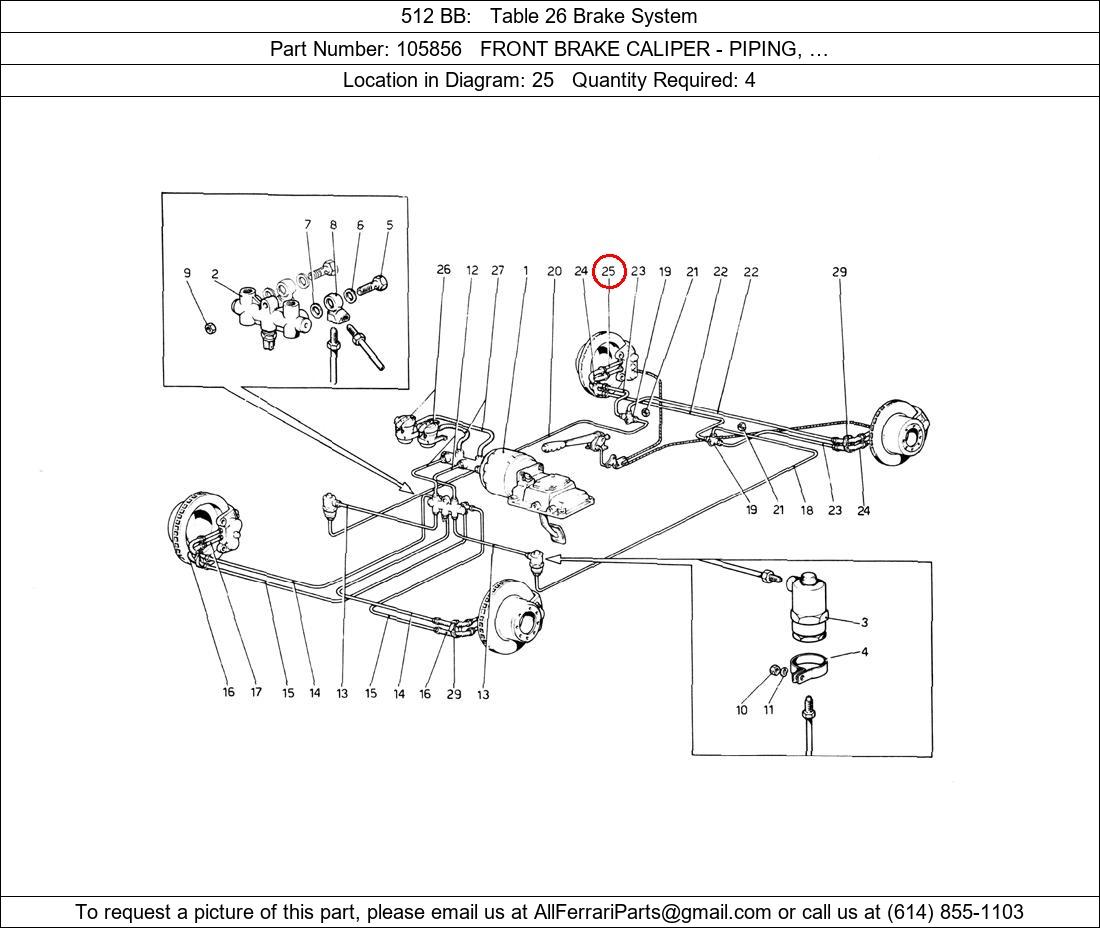 512 BB: Table 26 Brake System

Part Number: 105856 FRONT BRAKE CALIPER - PIPING, …

Location in Diagram: 25 Quantity Required: 4

7 8 6 5
9 2

26 12 27 1 20 24 25 23 19 21 22 22 29

19 21 18 23 24

3
4
10 11

16 17 15 14 13 15 14 16 29 13

To request a picture of this part, please email us at AllFerrariParts@gmail.com or call us at (614) 855-1103