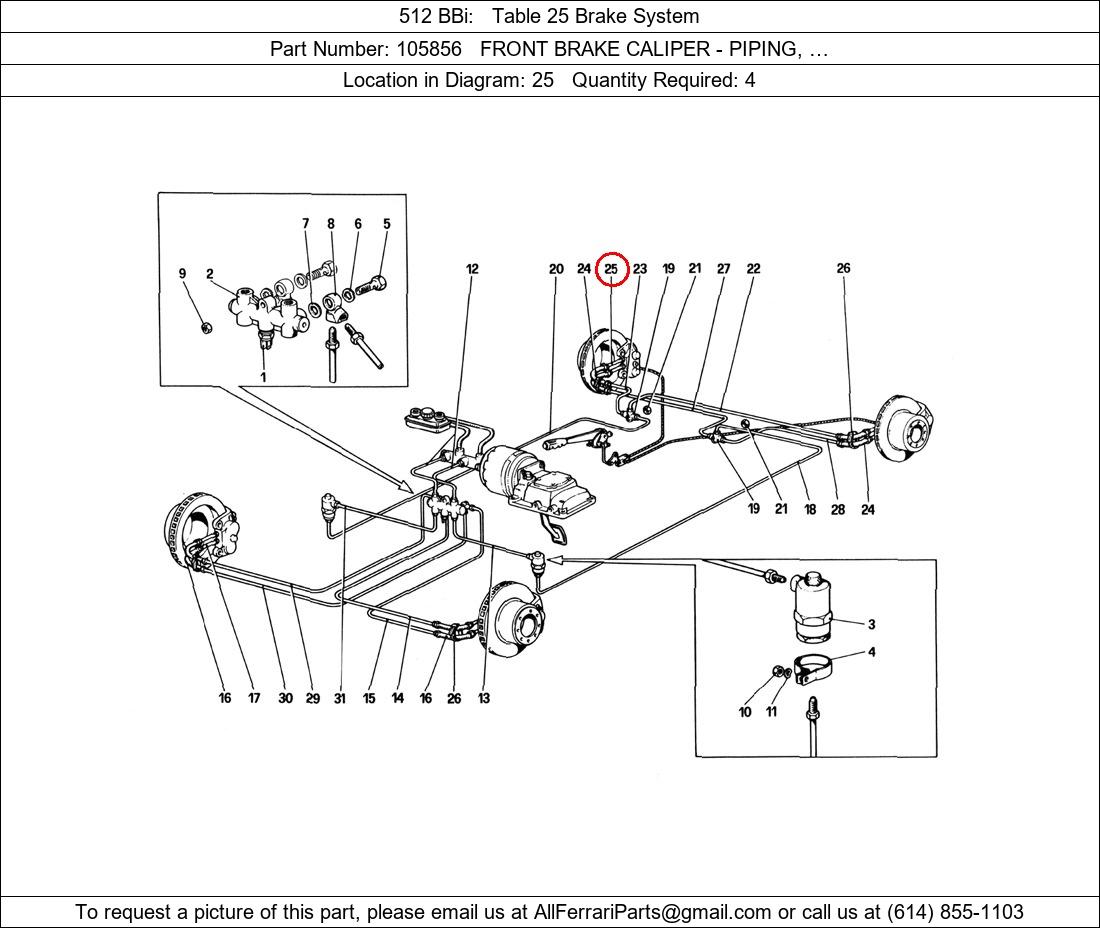 512 BBi: Table 25 Brake System

Part Number: 105856 FRONT BRAKE CALIPER - PIPING, …

Location in Diagram: 25 Quantity Required: 4

7 8 6 5
9 2
1

12 20 24 25 23 19 21 27 22 26

19 21 18 28 24

3
4
10 11

16 17 30 29 31 15 14 16 26 13

To request a picture of this part, please email us at AllFerrariParts@gmail.com or call us at (614) 855-1103