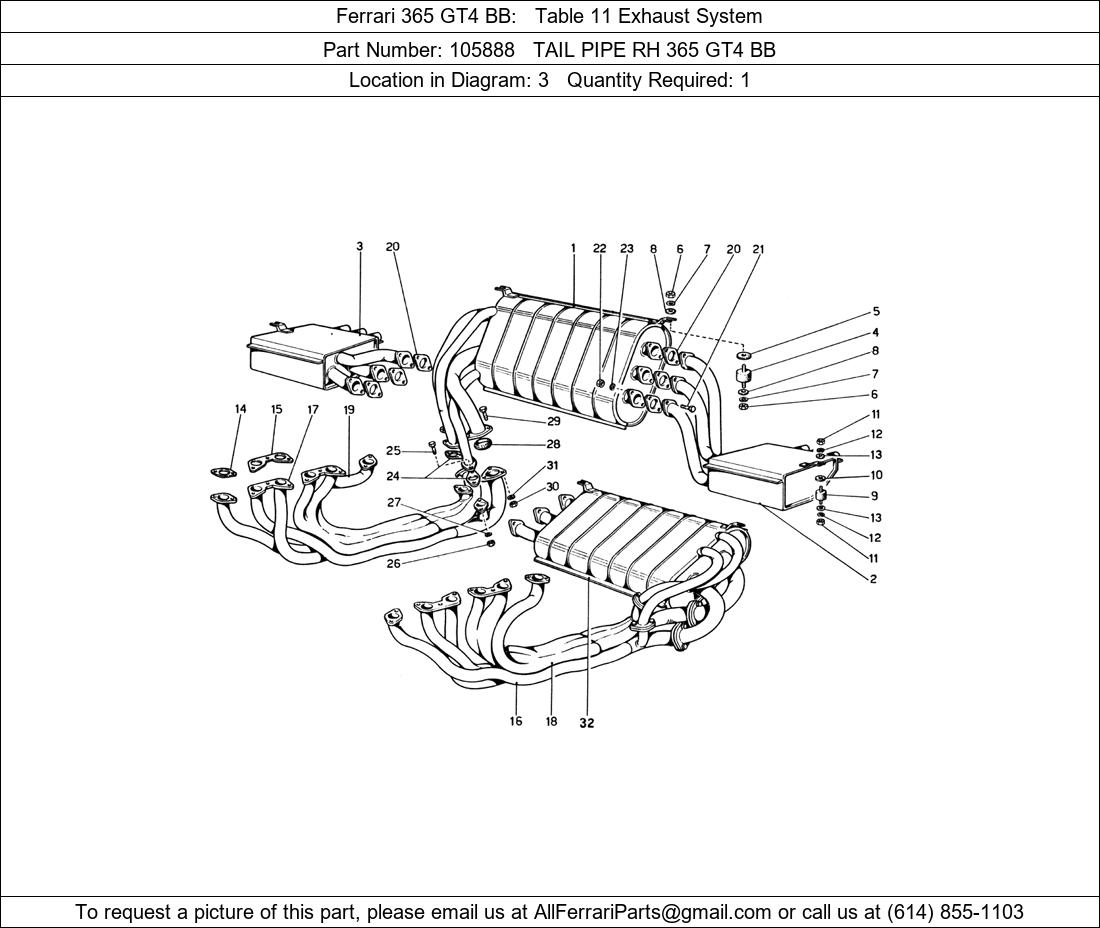 Ferrari 365 GT4 BB: Table 11 Exhaust System

Part Number: 105888 TAIL PIPE RH 365 GT4 BB

Location in Diagram: 3 Quantity Required: 1

3 20 1 22 23 8 6 7 20 21 5 4 8 7 6 11 12 13 10 9 13 12 11 2 14 15 17 19 29 28 25 24 31 30 27 26 16 18 32

To request a picture of this part, please email us at AllFerrariParts@gmail.com or call us at (614) 855-1103