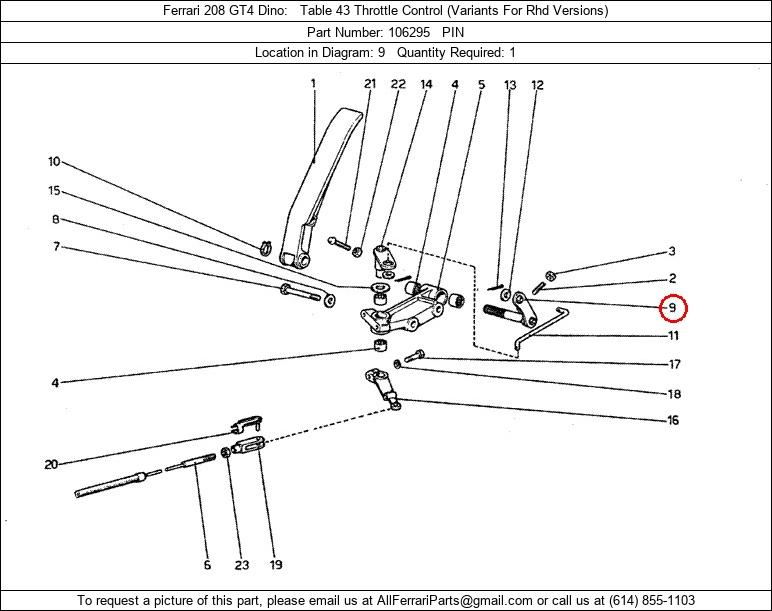 Ferrari 208 GT4 Dino: Table 43 Throttle Control (Variants For Rhd Versions)

Part Number: 106295 PIN

Location in Diagram: 9 Quantity Required: 1

1 21 22 14 4 5 13 12

10

15

8

7

3

2

9

11

17

18

16

4

20

6 23 19

To request a picture of this part, please email us at AllFerrariParts@gmail.com or call us at (614) 855-1103