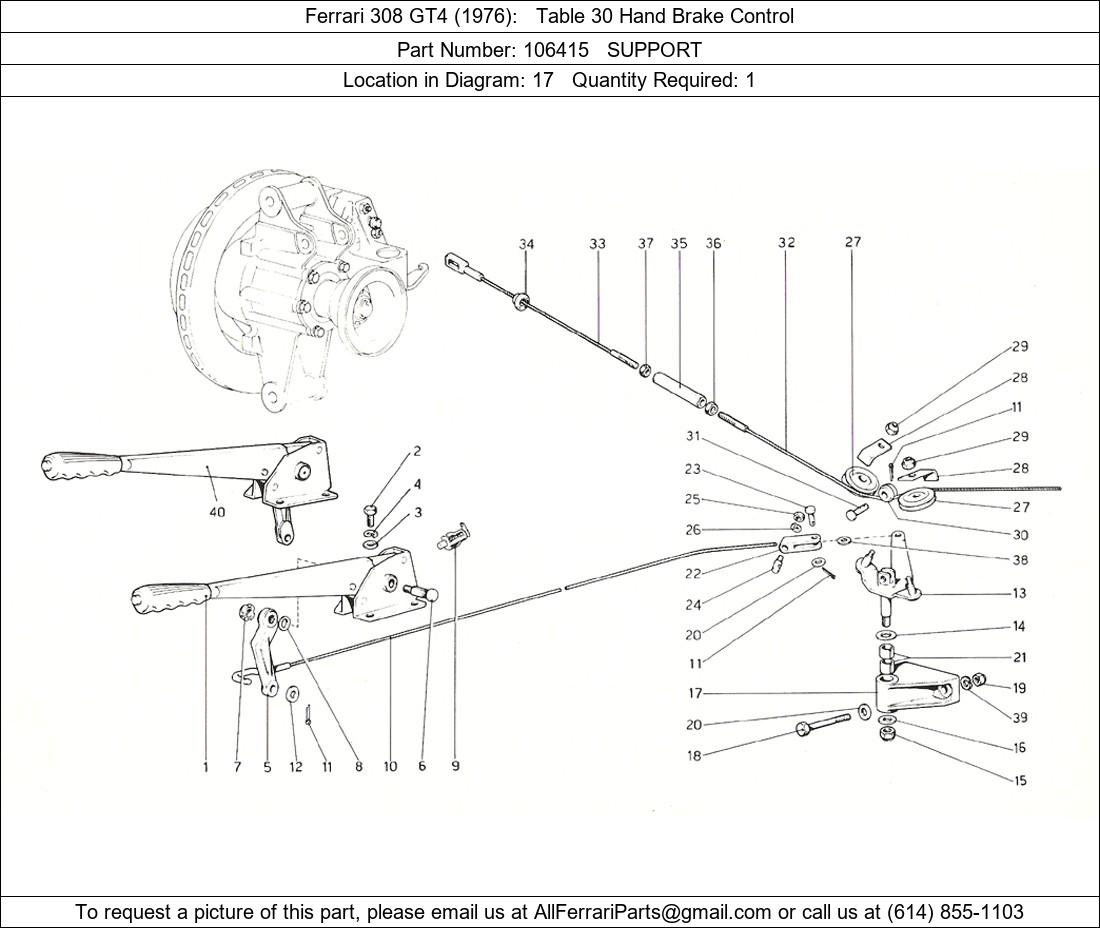 Ferrari 308 GT4 (1976): Table 30 Hand Brake Control

Part Number: 106415 SUPPORT

Location in Diagram: 17 Quantity Required: 1

34 33 37 35 36 32 27

29
28
11
29
28
27
30
38
13
14
21
19
39
16
15

31
23
25
26
22
24
20
11
17
20
18

40

2
4
3

1 7 5 12 11 8 10 6 9

To request a picture of this part, please email us at AllFerrariParts@gmail.com or call us at (614) 855-1103