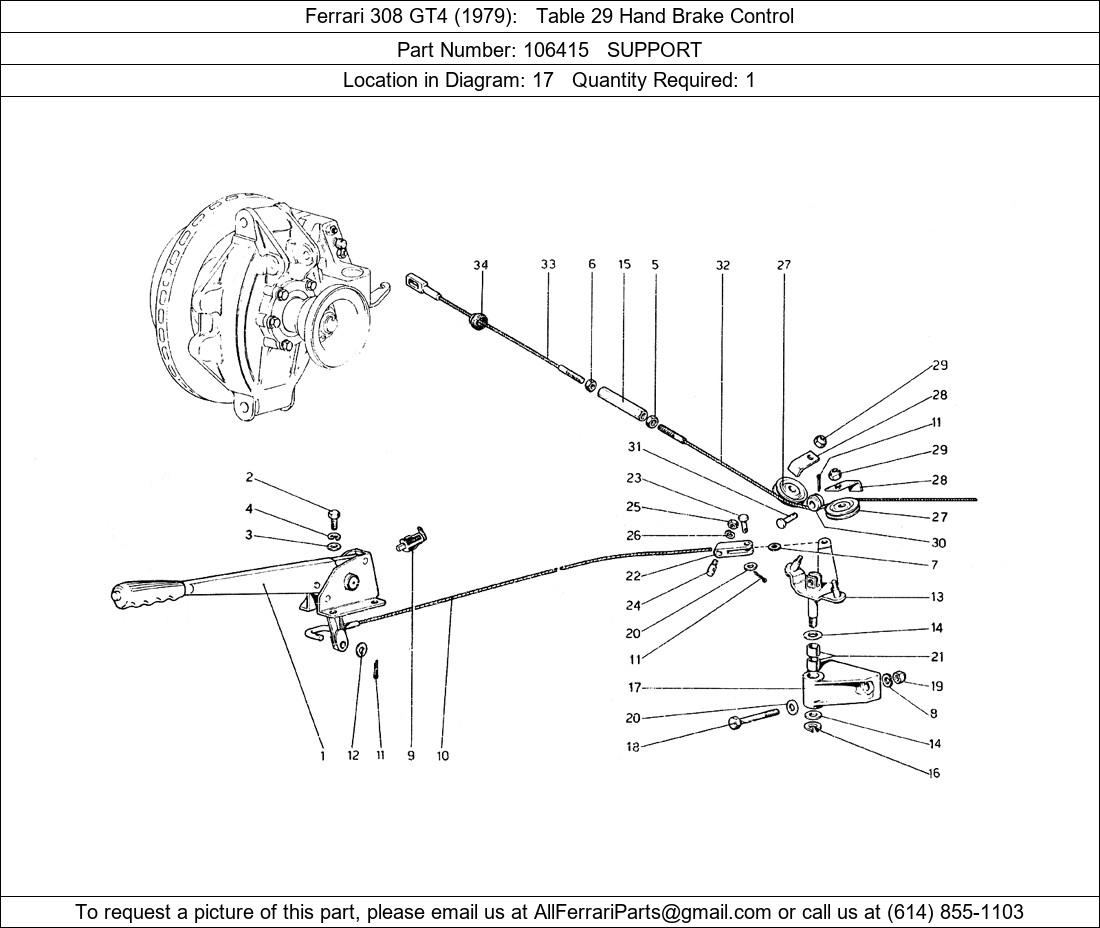 Ferrari 308 GT4 (1979): Table 29 Hand Brake Control

Part Number: 106415 SUPPORT

Location in Diagram: 17 Quantity Required: 1

34 33 6 15 5 32 27

29
28
11
29
28
27
30
7
13
14
21
19
8
14
16

31
23
25
26
22
24
20
11
17
20
18

2
4
3

1 12 11 9 10

To request a picture of this part, please email us at AllFerrariParts@gmail.com or call us at (614) 855-1103