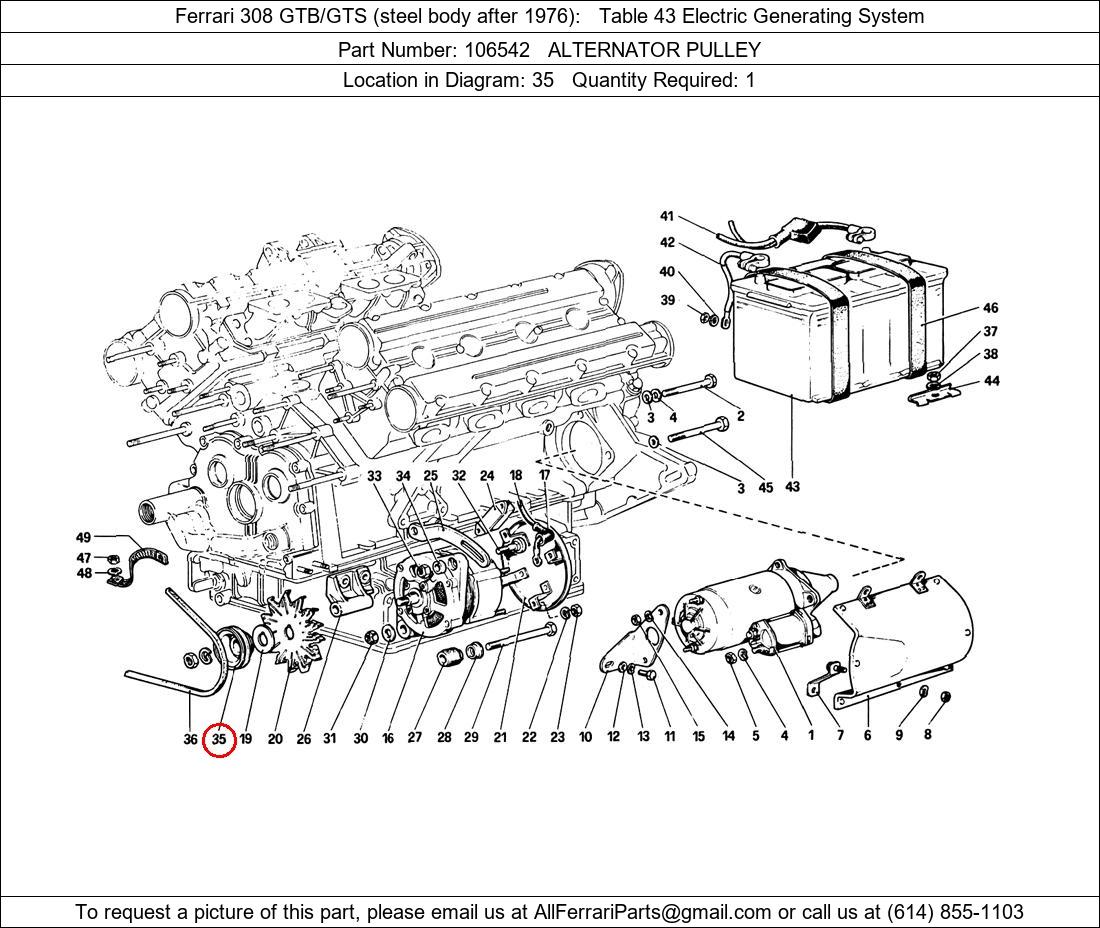 Ferrari 308 GTB/GTS (steel body after 1976): Table 43 Electric Generating System

Part Number: 106542 ALTERNATOR PULLEY

Location in Diagram: 35 Quantity Required: 1

41
42
40
39
46
37
38
44
3
4
2
3
45
43
33
34
25
32
24
18
17
49
47
48
36
35
19
20
26
31
30
16
27
28
29
21
22
23
10
12
13
11
15
14
5
4
1
7
6
9
8

To request a picture of this part, please email us at AllFerrariParts@gmail.com or call us at (614) 855-1103