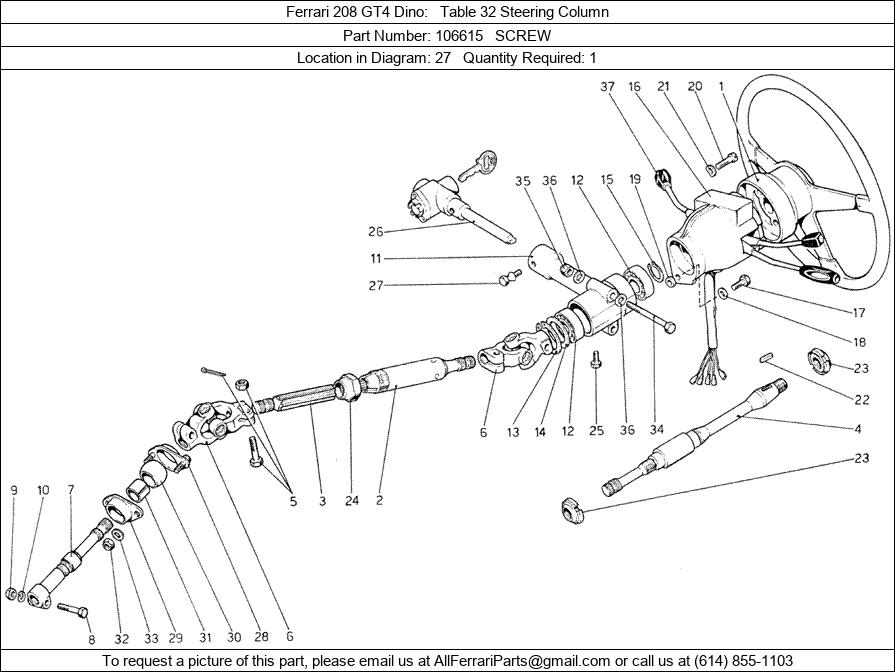 Ferrari 208 GT4 Dino: Table 32 Steering Column
Part Number: 106615 SCREW
Location in Diagram: 27 Quantity Required: 1

37 16 21 20 1
35 36 12 15 19
26
11
27
17
18
23
22
4
23
6 13 14 12 25 36 34
5 3 24 2
9 10 7
8 32 33 29 31 30 28 6

To request a picture of this part, please email us at AllFerrariParts@gmail.com or call us at (614) 855-1103