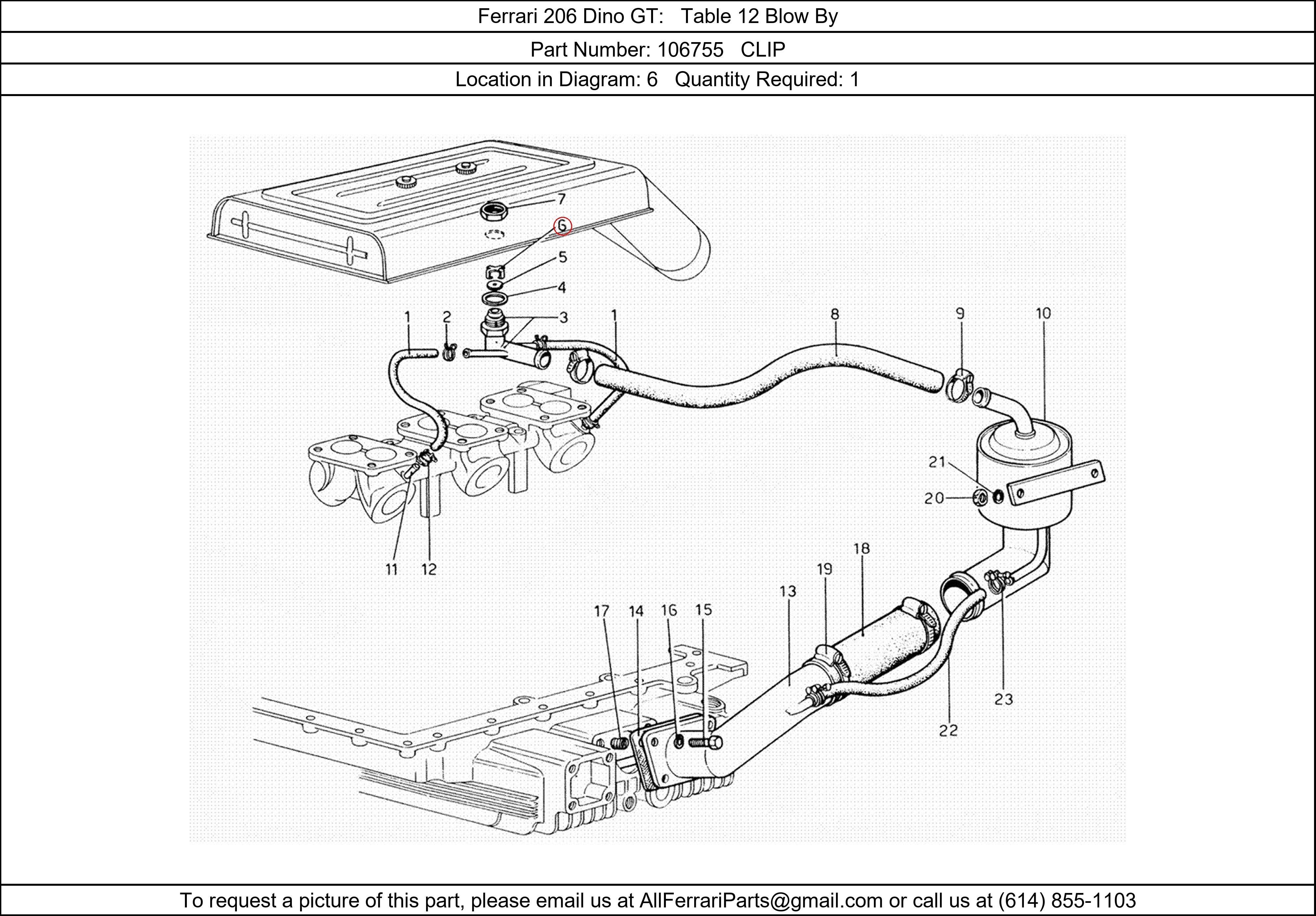 Ferrari 206 Dino GT: Table 12 Blow By

Part Number: 106755 CLIP

Location in Diagram: 6 Quantity Required: 1

7
6
5
4
3
1
2
1
8
9
10
21
20
11
12
18
19
13
17
14
16
15
23
22

To request a picture of this part, please email us at AllFerrariParts@gmail.com or call us at (614) 855-1103