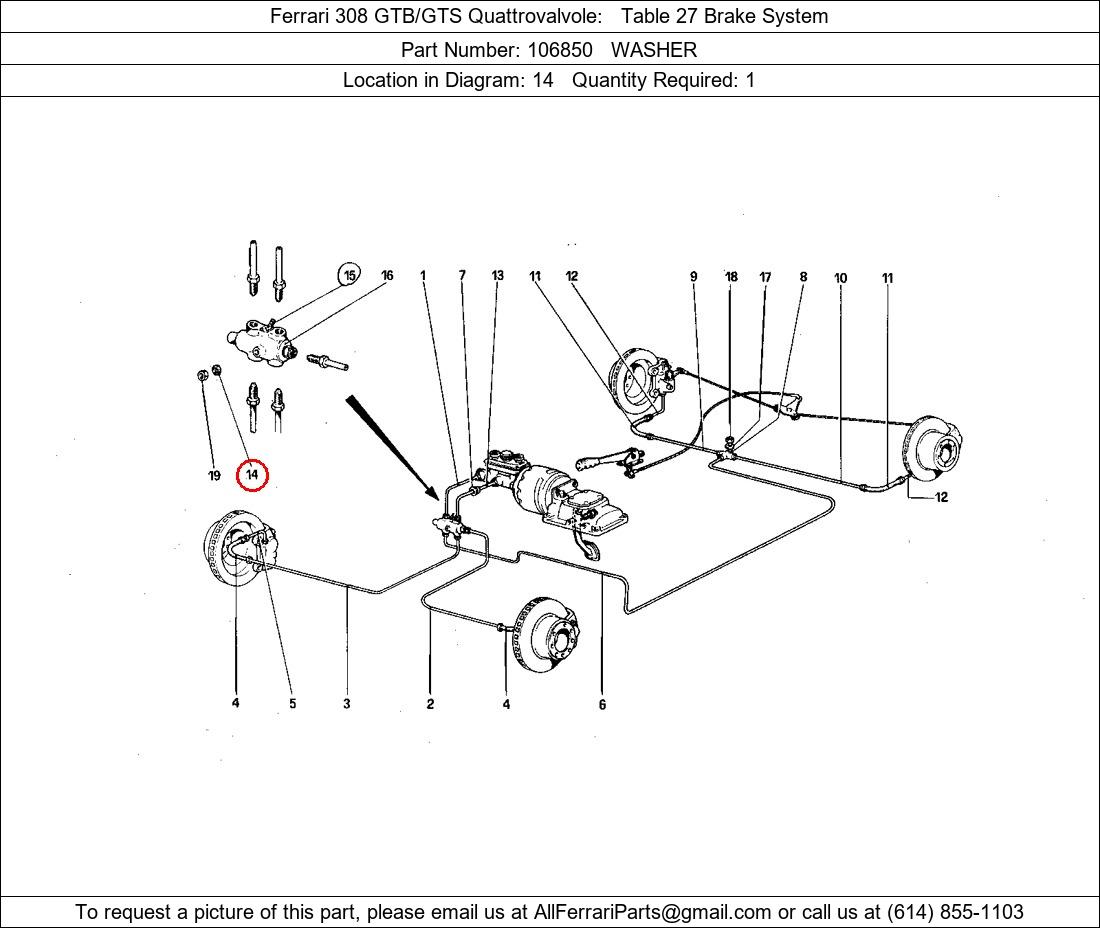 Ferrari 308 GTB/GTS Quattrovalvole: Table 27 Brake System

Part Number: 106850 WASHER

Location in Diagram: 14 Quantity Required: 1

15 16 1 7 13 11 12 9 18 17 8 10 11

19 14

12

4 5 3 2 4 6

To request a picture of this part, please email us at AllFerrariParts@gmail.com or call us at (614) 855-1103