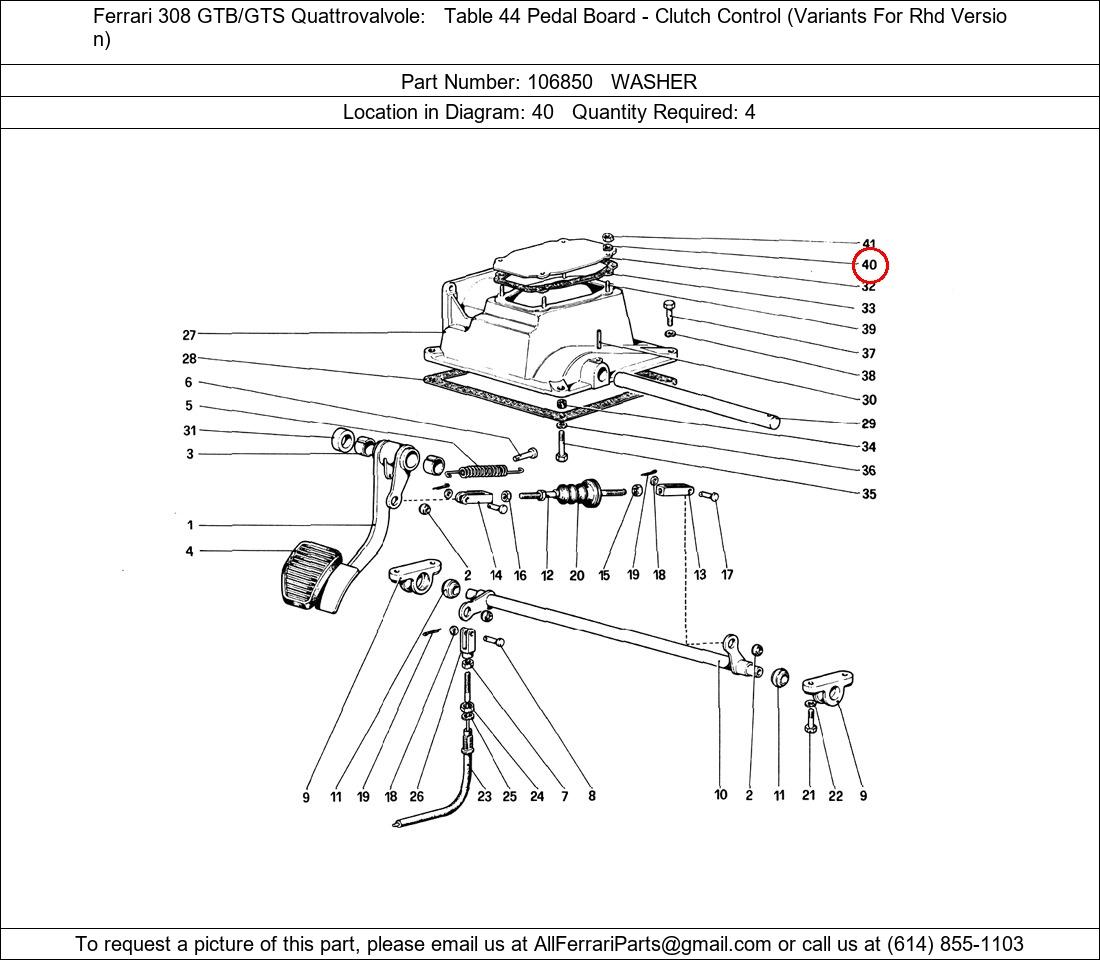 Ferrari 308 GTB/GTS Quattrovalvole: Table 44 Pedal Board - Clutch Control (Variants For Rhd Version)

Part Number: 106850 WASHER

Location in Diagram: 40 Quantity Required: 4

41
40
32
33
39
37
38
30
29
34
36
35
27
28
6
5
31
3
1
4
2
14
16
12
20
15
19
18
13
17
9
11
19
18
26
23
25
24
7
8
10
2
11
21
22
9

To request a picture of this part, please email us at AllFerrariParts@gmail.com or call us at (614) 855-1103