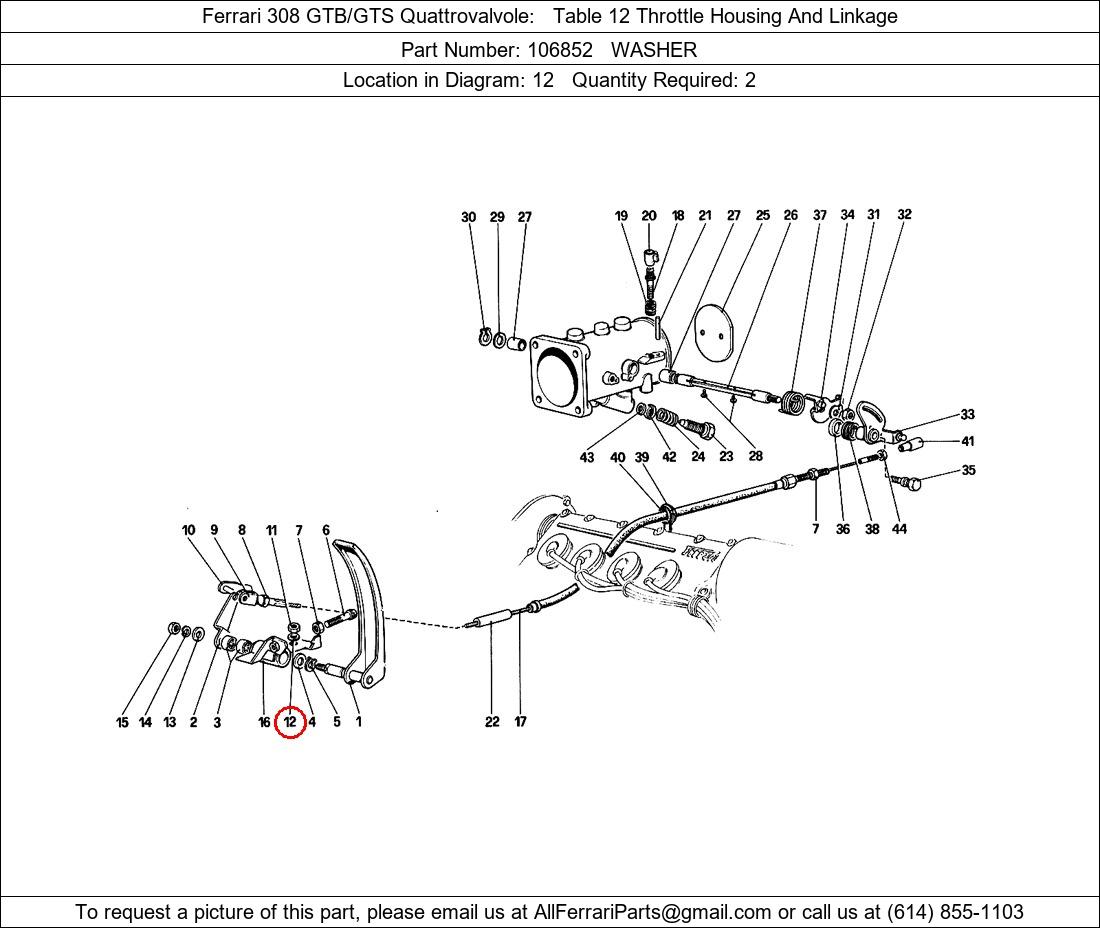 Ferrari 308 GTB/GTS Quattrovalvole: Table 12 Throttle Housing And Linkage

Part Number: 106852 WASHER

Location in Diagram: 12 Quantity Required: 2

30 29 27 19 20 18 21 27 25 26 37 34 31 32

33

41

35

43 42 24 23 28

40 39

7 36 38 44

10 9 8 11 7 6

15 14 13 2 3 16 12 4 5 1 22 17

To request a picture of this part, please email us at AllFerrariParts@gmail.com or call us at (614) 855-1103