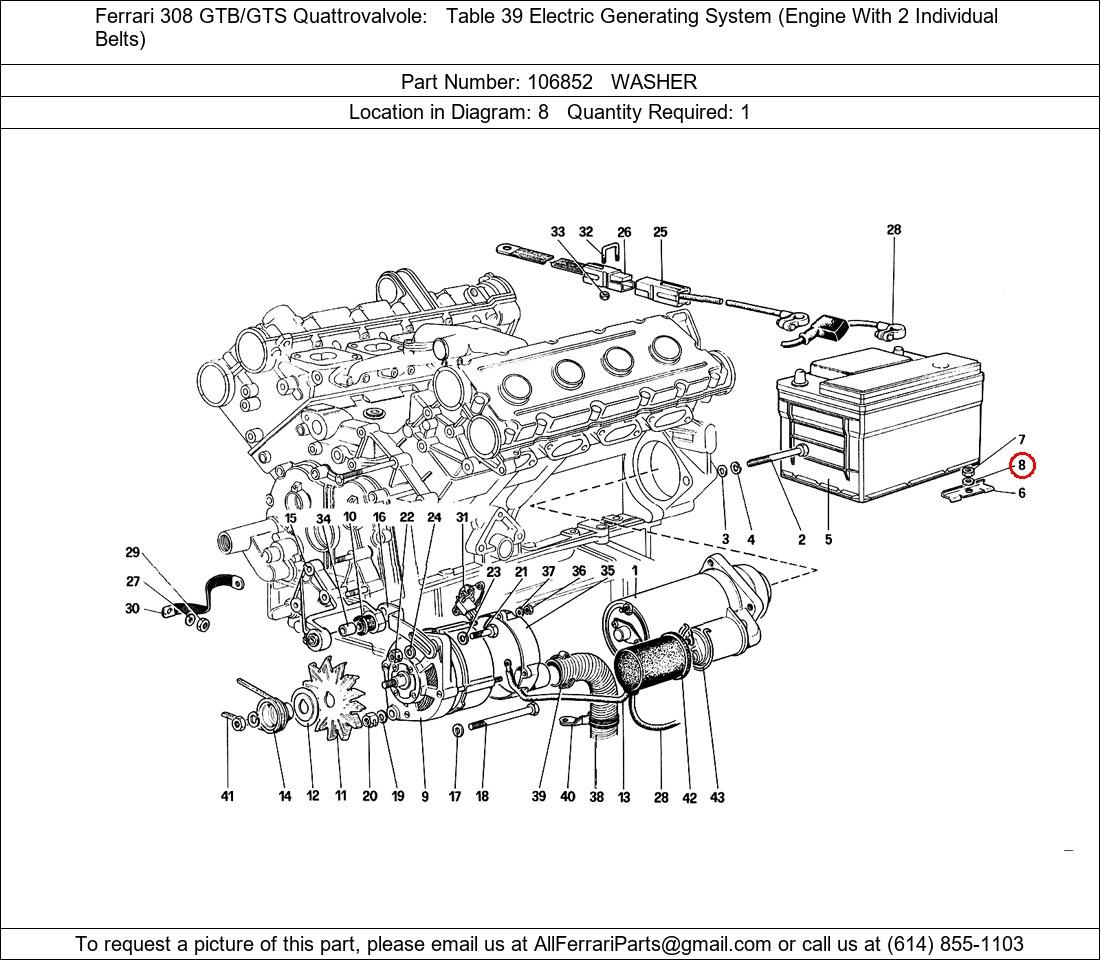 Ferrari 308 GTB/GTS Quattrovalvole: Table 39 Electric Generating System (Engine With 2 Individual Belts)

Part Number: 106852 WASHER

Location in Diagram: 8 Quantity Required: 1

33 32 26 25 28 7 8 6 3 4 2 5 15 34 10 16 22 24 31 29 27 30 23 21 37 36 35 1 41 14 12 11 20 19 9 17 18 39 40 38 13 28 42 43

To request a picture of this part, please email us at AllFerrariParts@gmail.com or call us at (614) 855-1103