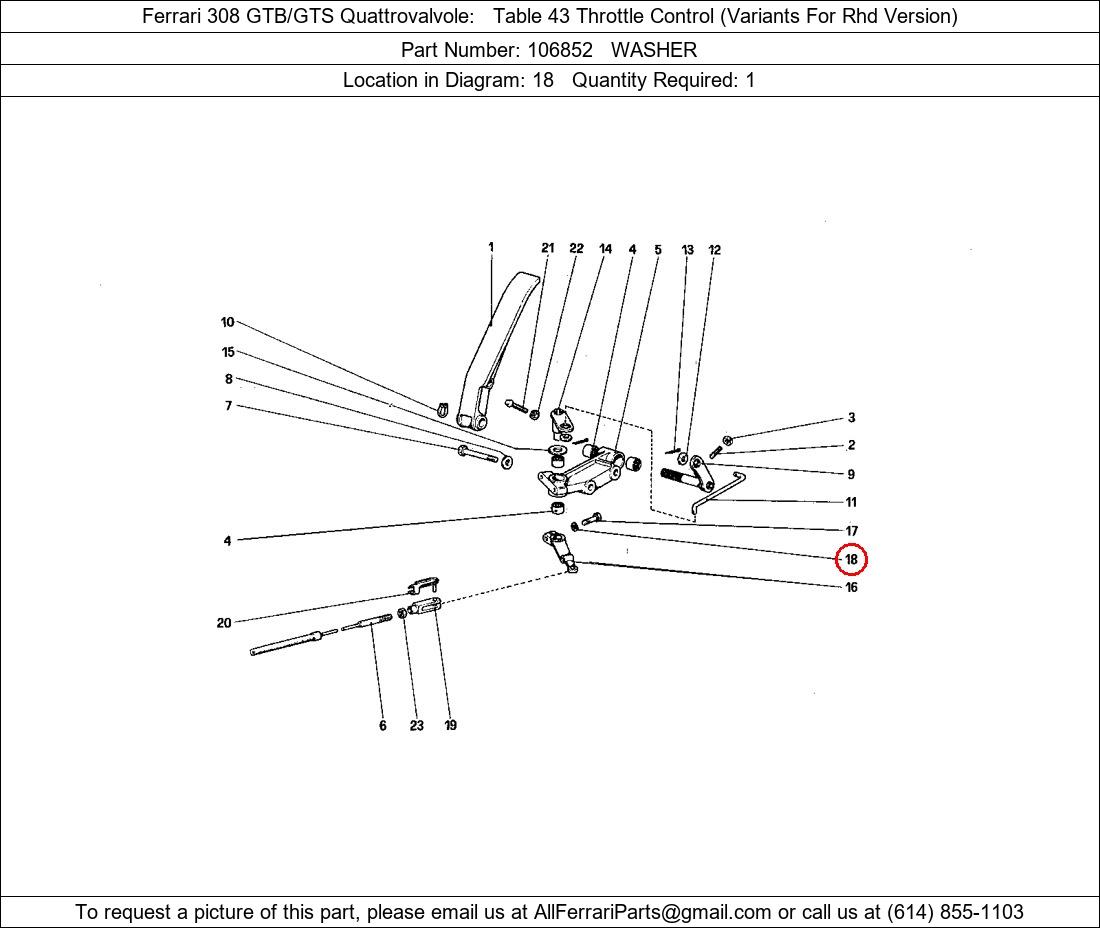 Ferrari 308 GTB/GTS Quattrovalvole: Table 43 Throttle Control (Variants For Rhd Version)

Part Number: 106852 WASHER

Location in Diagram: 18 Quantity Required: 1

1 21 22 14 4 5 13 12

10
15
8
7

3
2
9
11
17
18
16

4

20

6 23 19

To request a picture of this part, please email us at AllFerrariParts@gmail.com or call us at (614) 855-1103