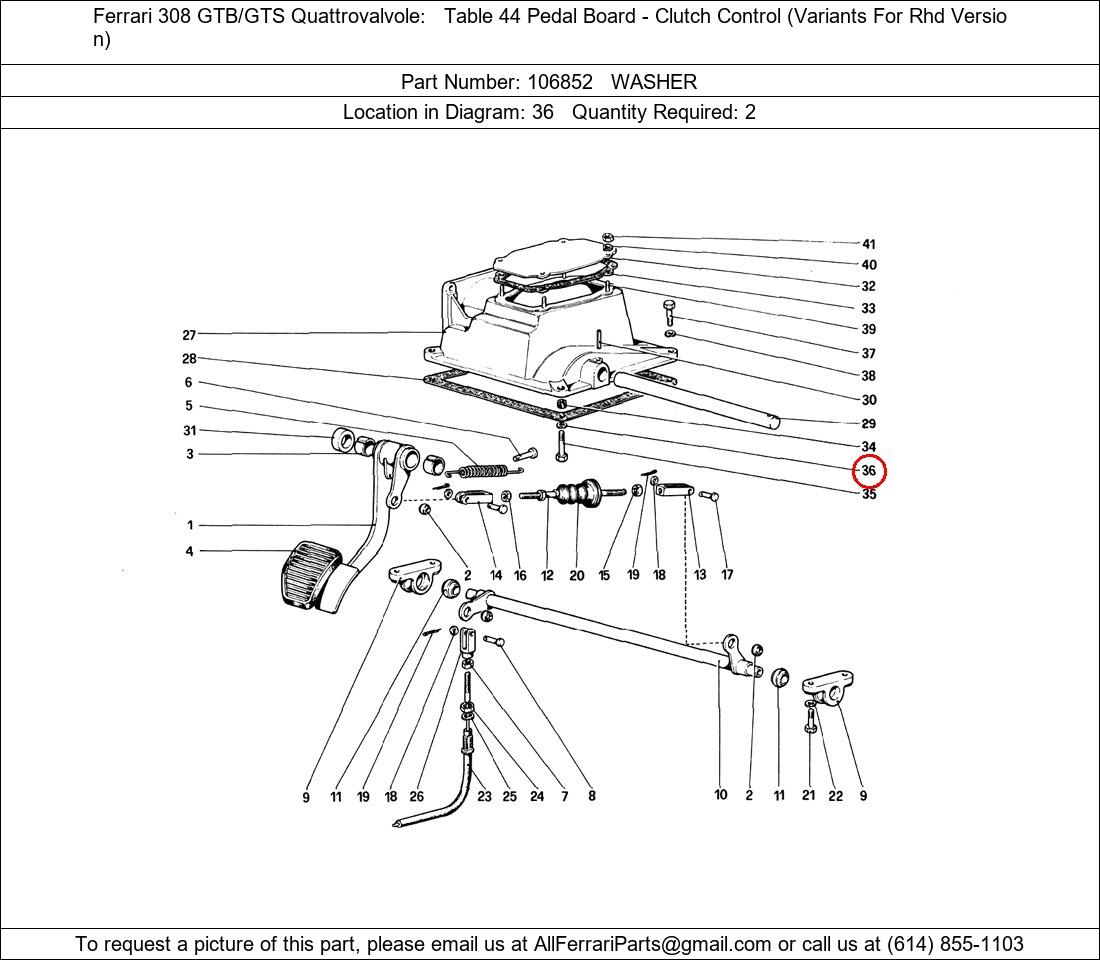 Ferrari 308 GTB/GTS Quattrovalvole: Table 44 Pedal Board - Clutch Control (Variants For Rhd Version)

Part Number: 106852 WASHER

Location in Diagram: 36 Quantity Required: 2

41
40
32
33
39
37
38
30
29
34
36
35
27
28
6
5
31
3
1
4
2
14
16
12
20
15
19
18
13
17
9
11
19
18
26
23
25
24
7
8
10
2
11
21
22
9

To request a picture of this part, please email us at AllFerrariParts@gmail.com or call us at (614) 855-1103